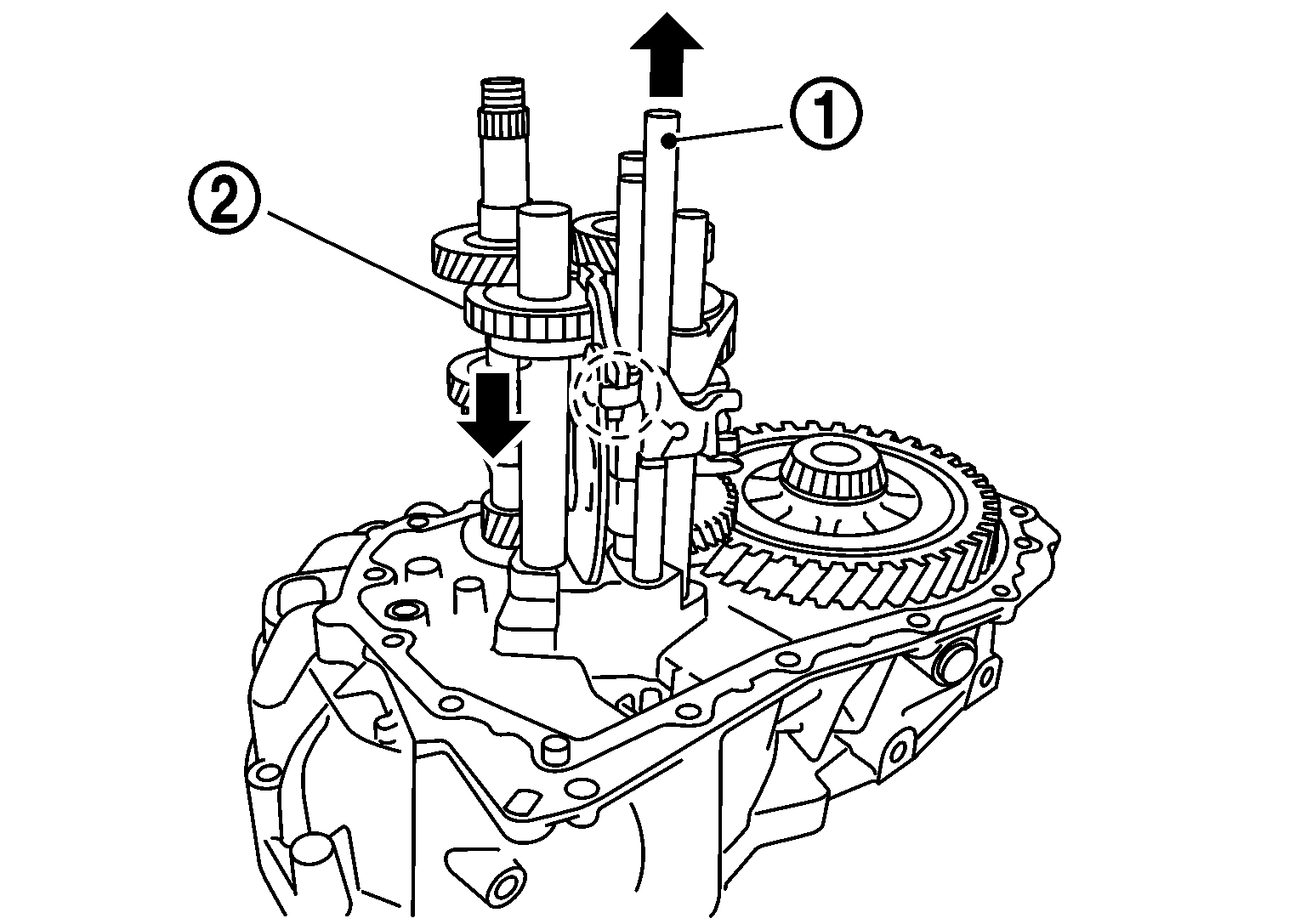 ①
②