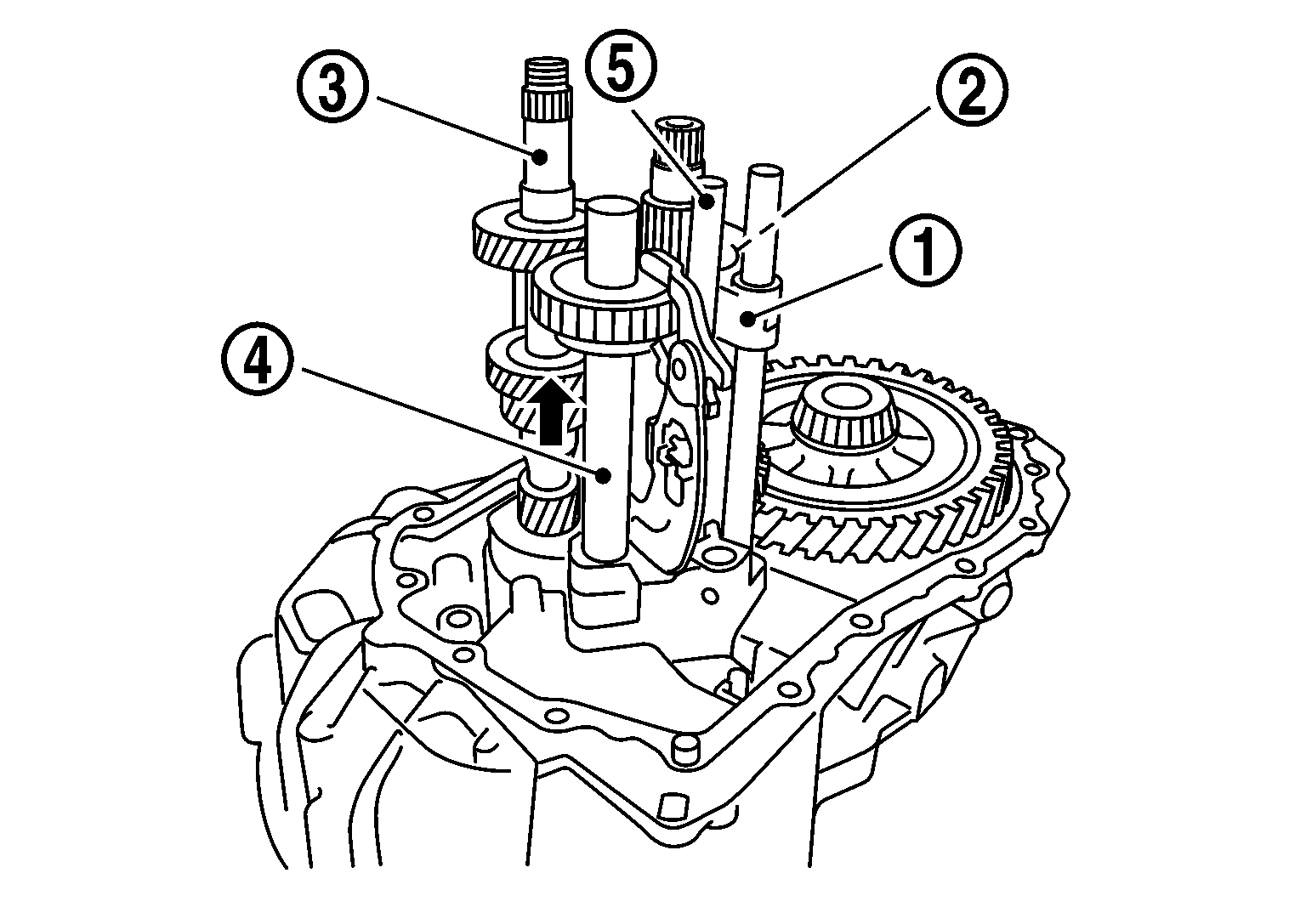 3
5
2
1
4