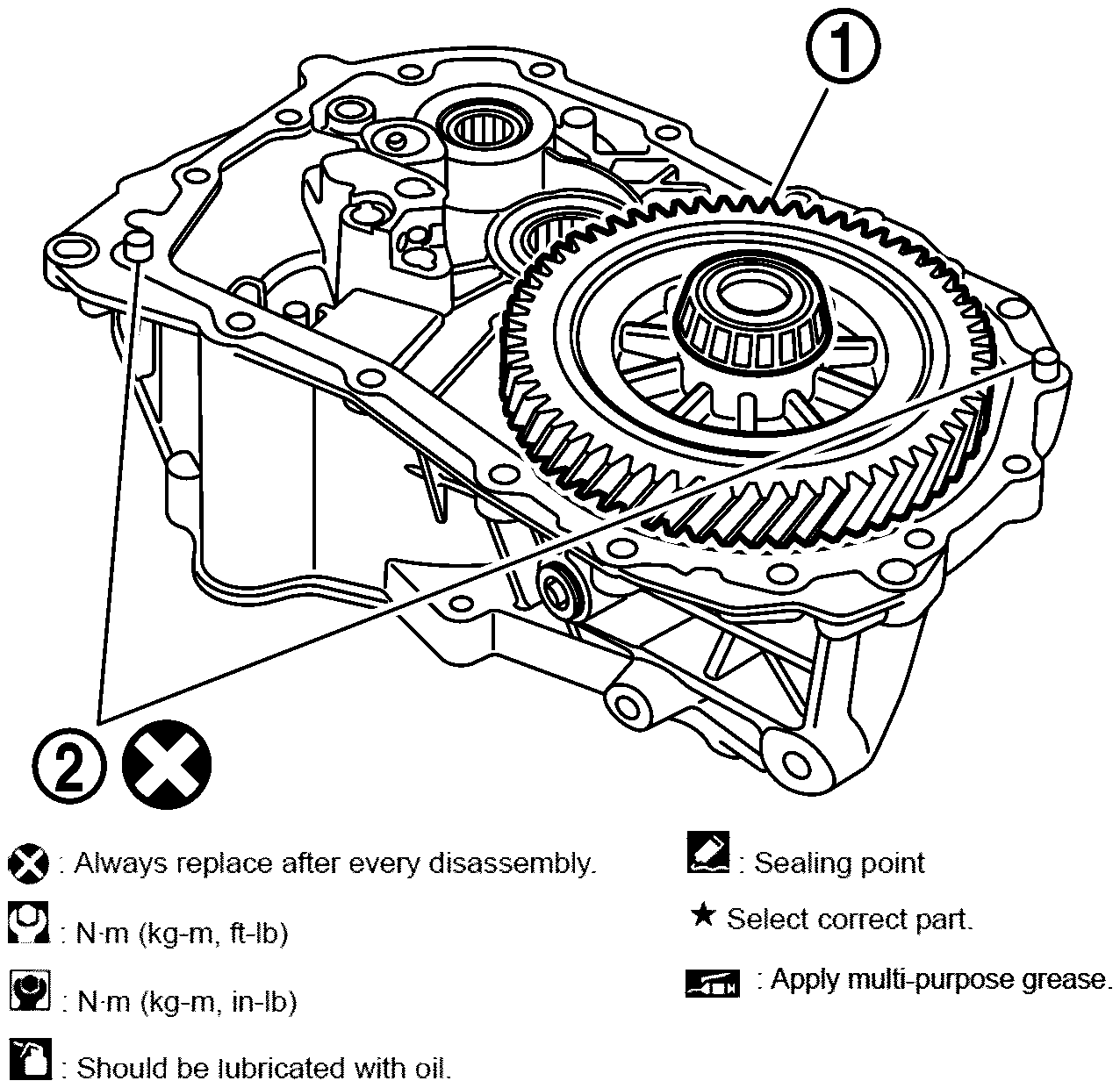 1

2

: Always replace after every disassembly.

: N·m (kg-m, ft-lb)

: N·m (kg-m, in-lb)

: Should be lubricated with oil.

: Sealing point

★ Select correct part.

: Apply multi-purpose grease.