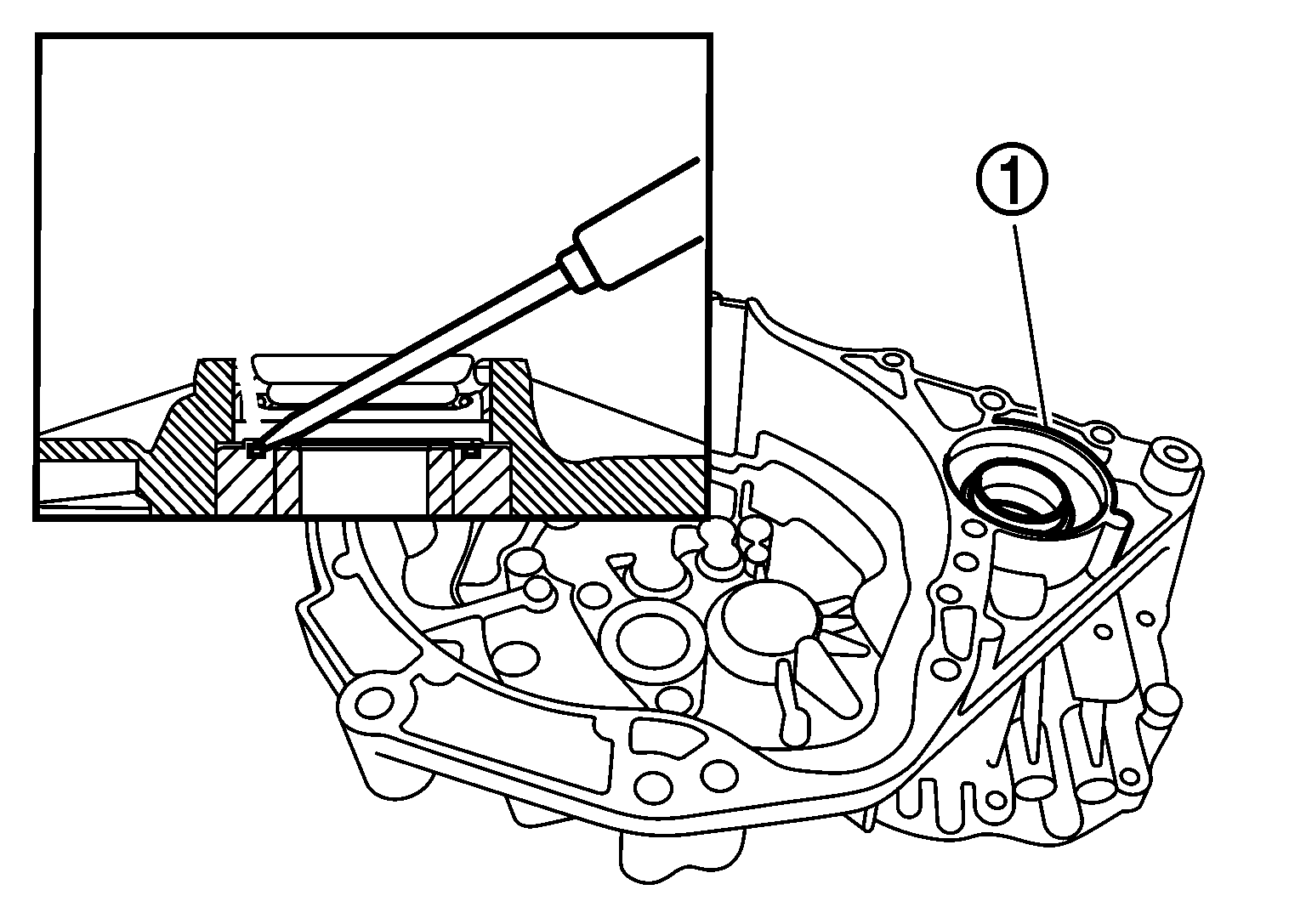 1