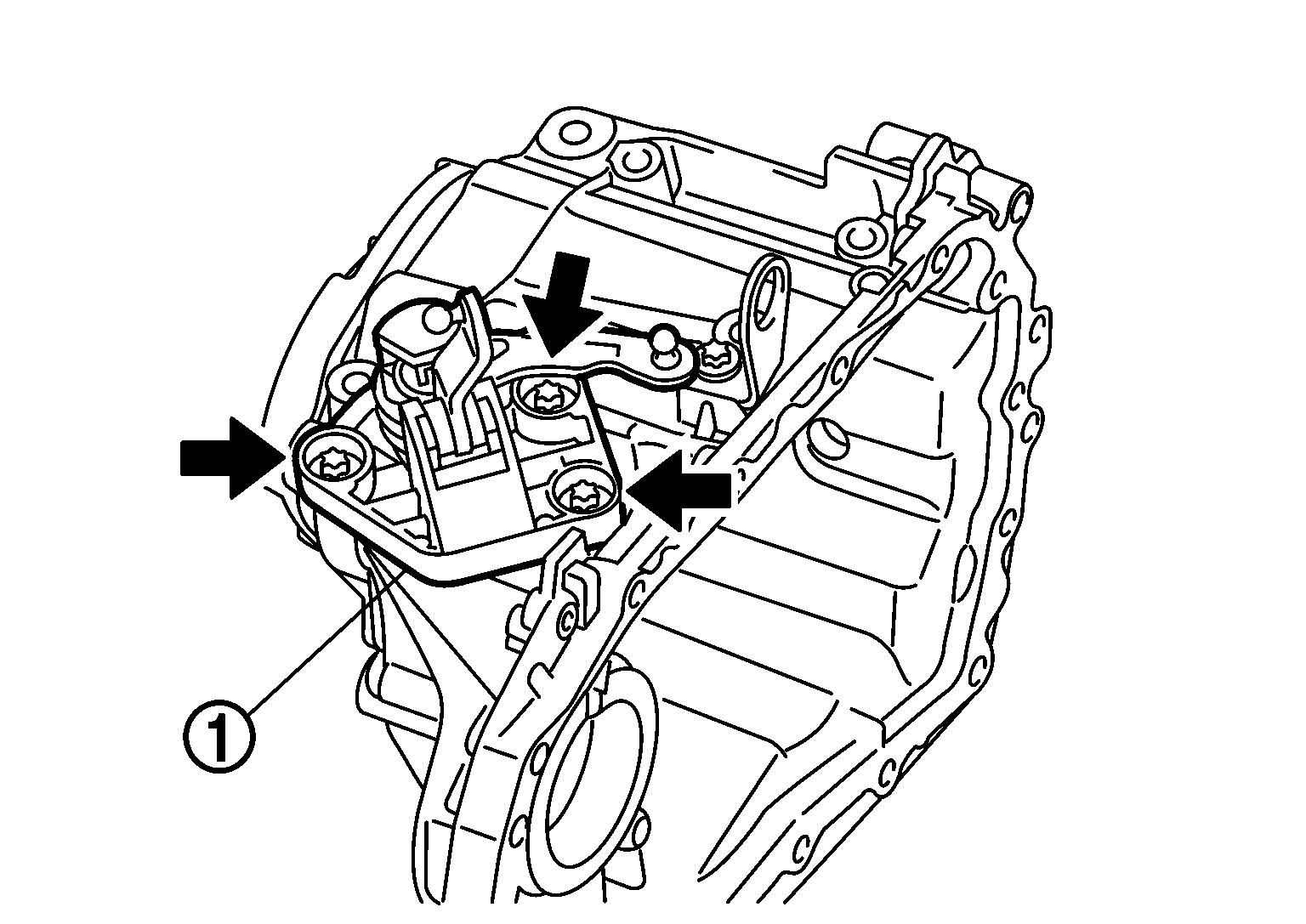 1