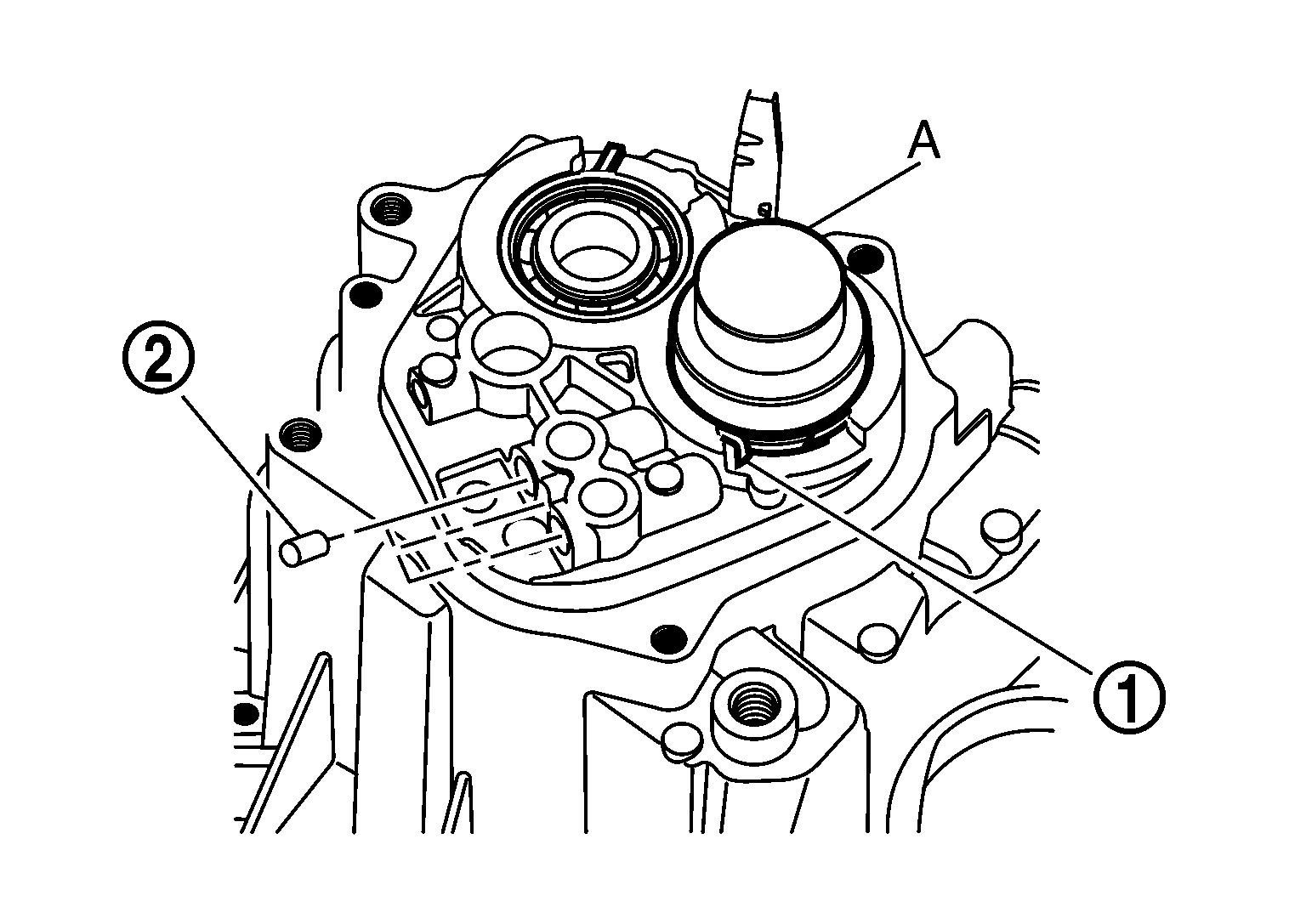 A

2

1