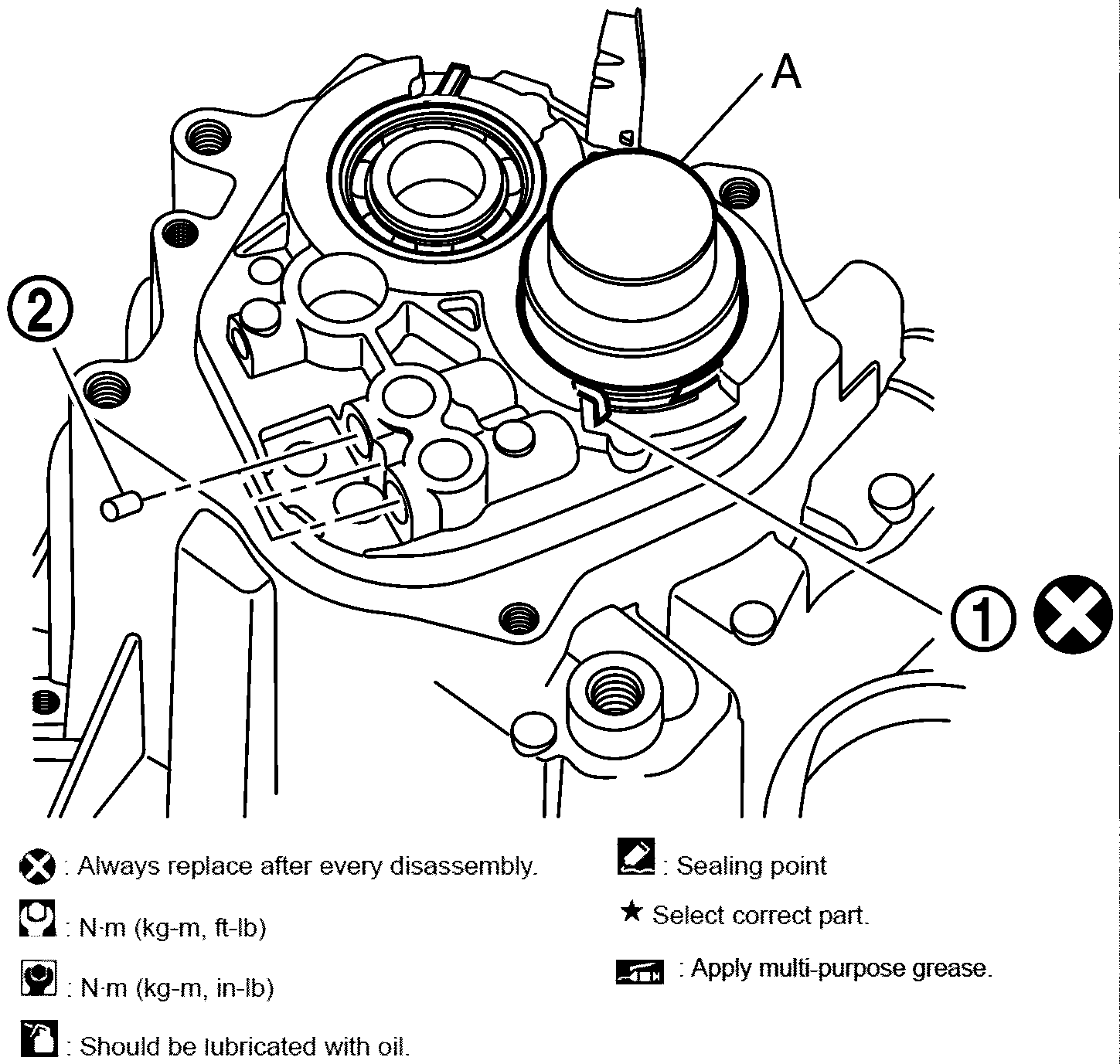 A

2

1

: Always replace after every disassembly.

: N·m (kg-m, ft-lb)

: N·m (kg-m, in-lb)

: Should be lubricated with oil.

: Sealing point

★ Select correct part.

: Apply multi-purpose grease.