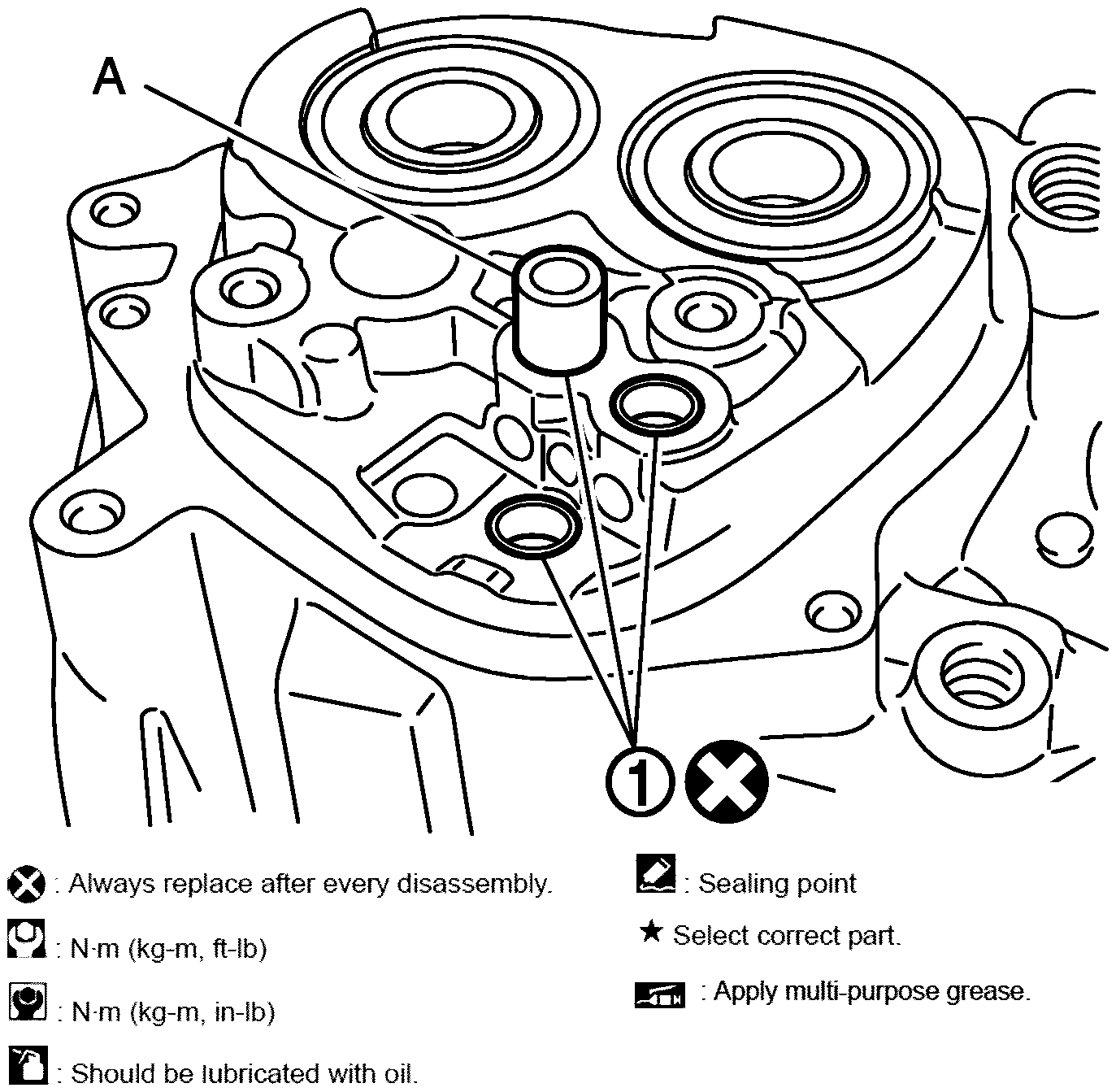 A

1

: Always replace after every disassembly.

: N·m (kg-m, ft-lb)

: N·m (kg-m, in-lb)

: Should be lubricated with oil.

: Sealing point

★ Select correct part.

: Apply multi-purpose grease.