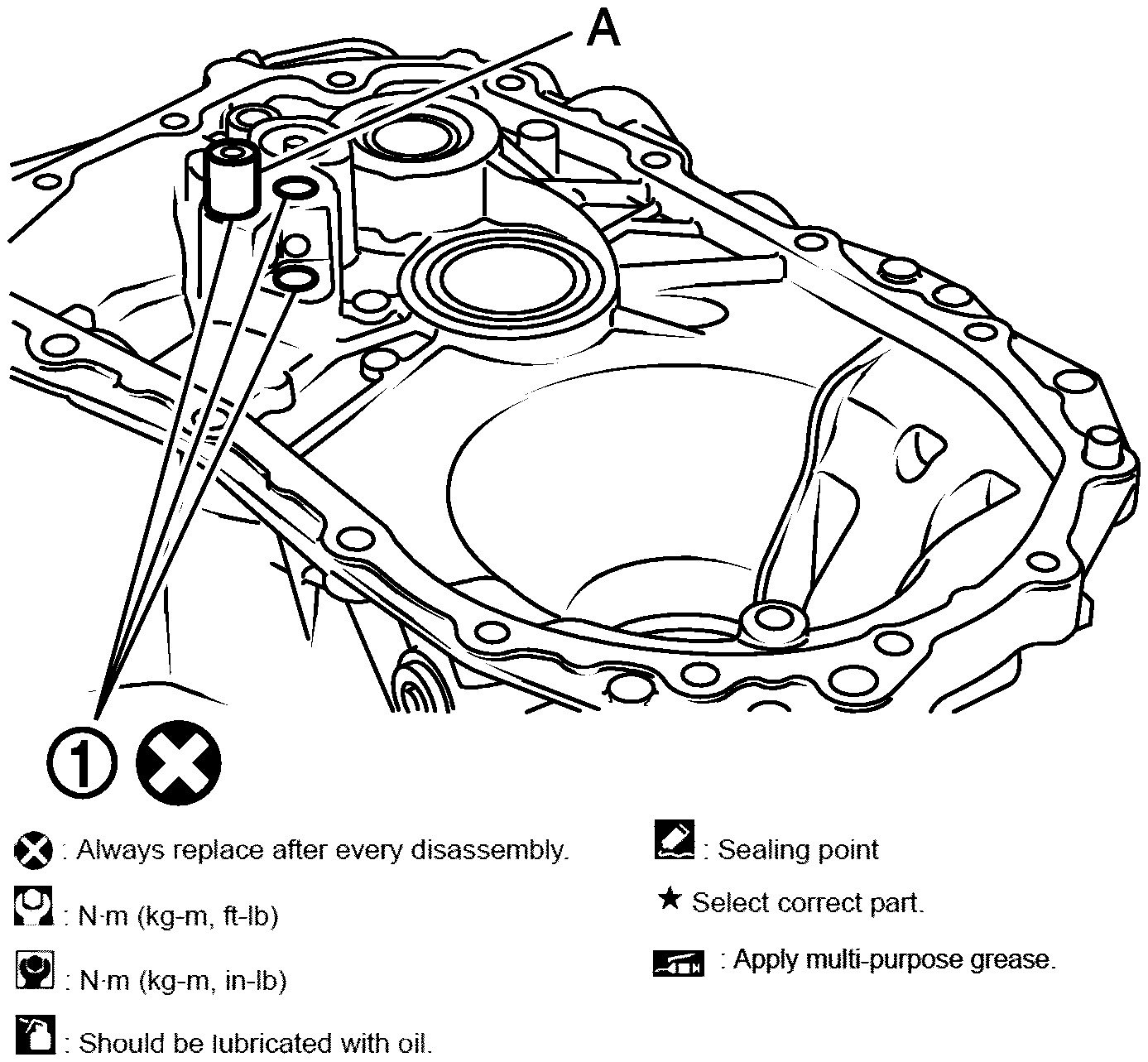 A

1

: Always replace after every disassembly.

: N·m (kg-m, ft-lb)

: N·m (kg-m, in-lb)

: Should be lubricated with oil.

: Sealing point

★ Select correct part.

: Apply multi-purpose grease.