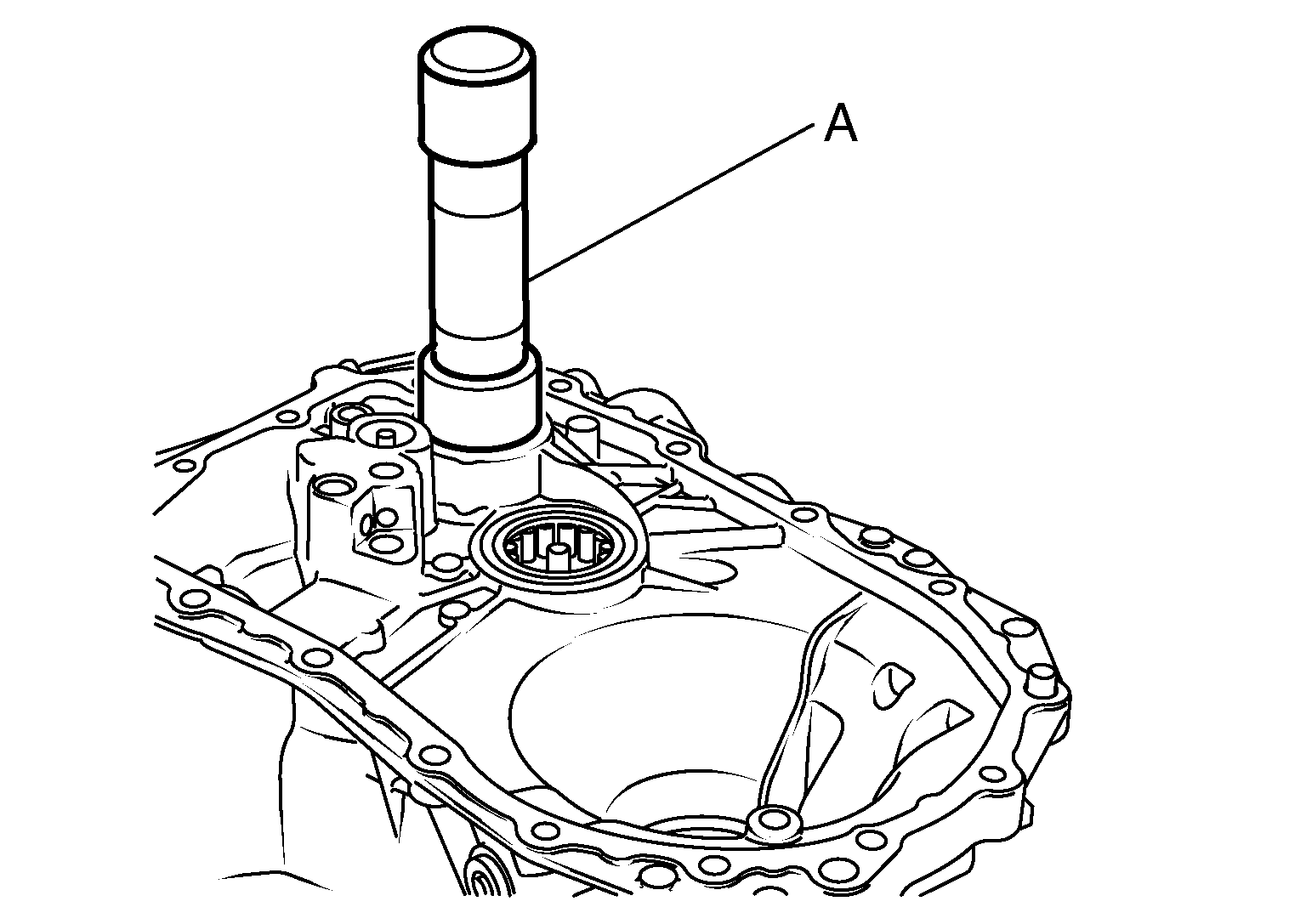 A