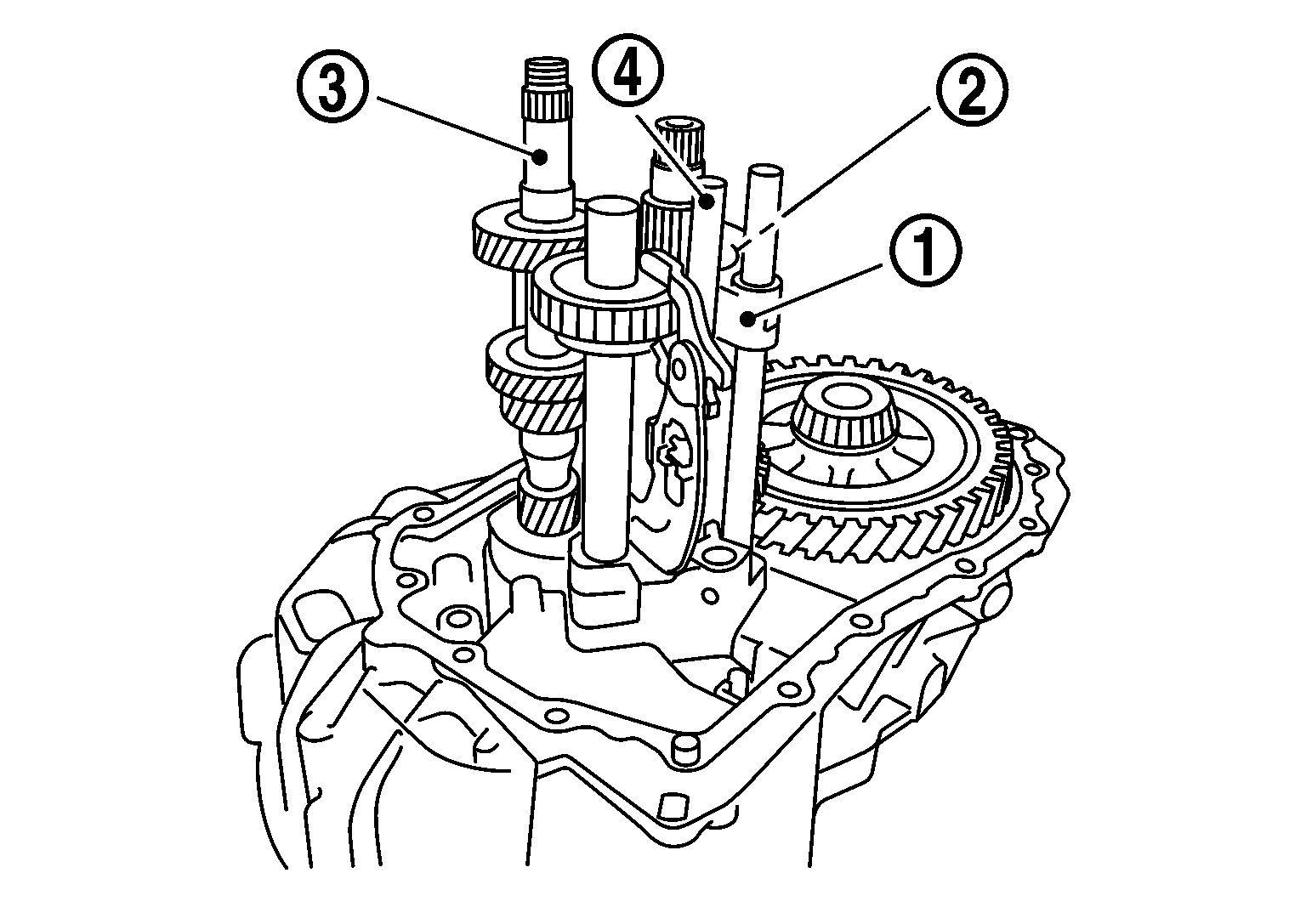 3
4
2
1