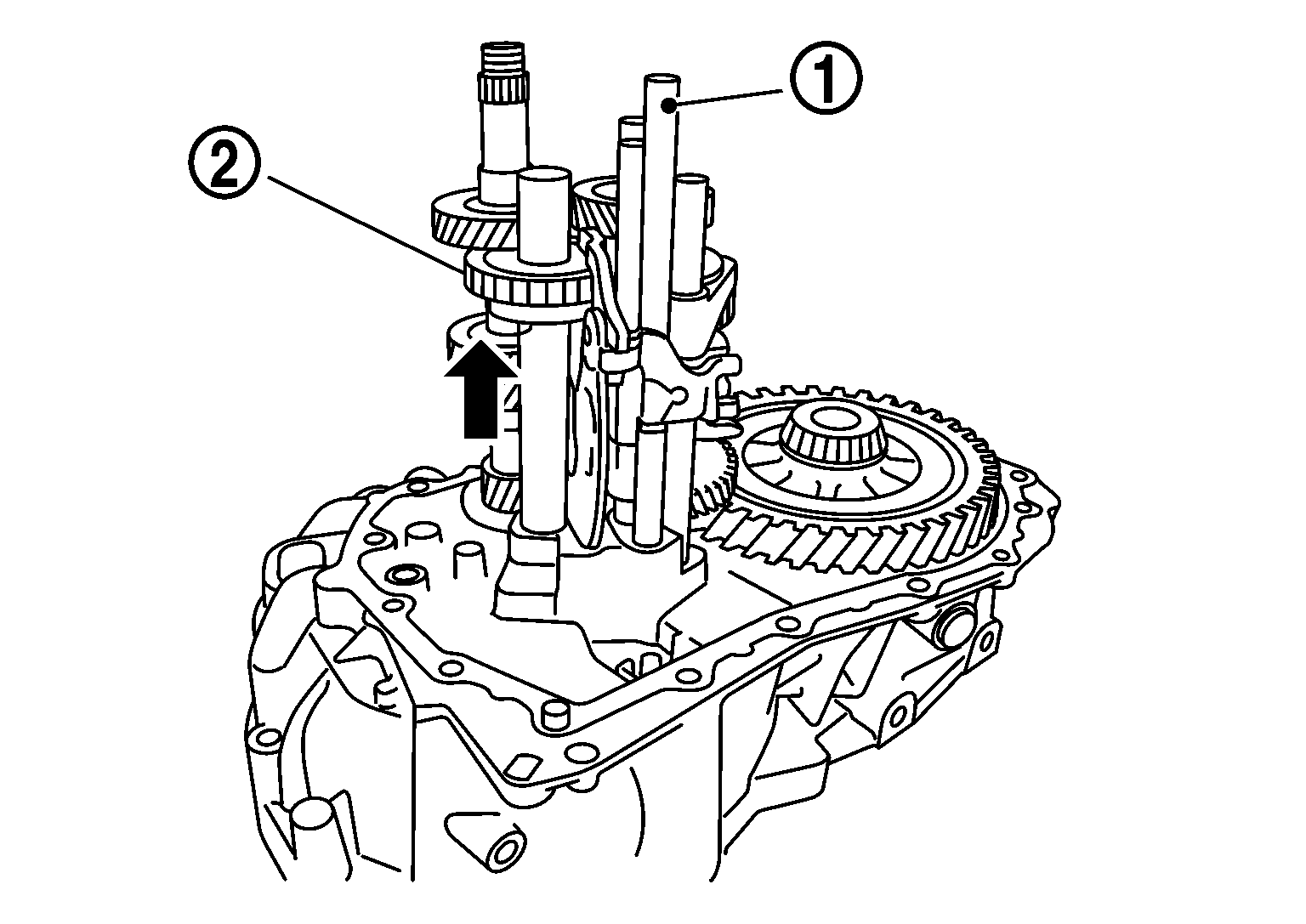 1
2