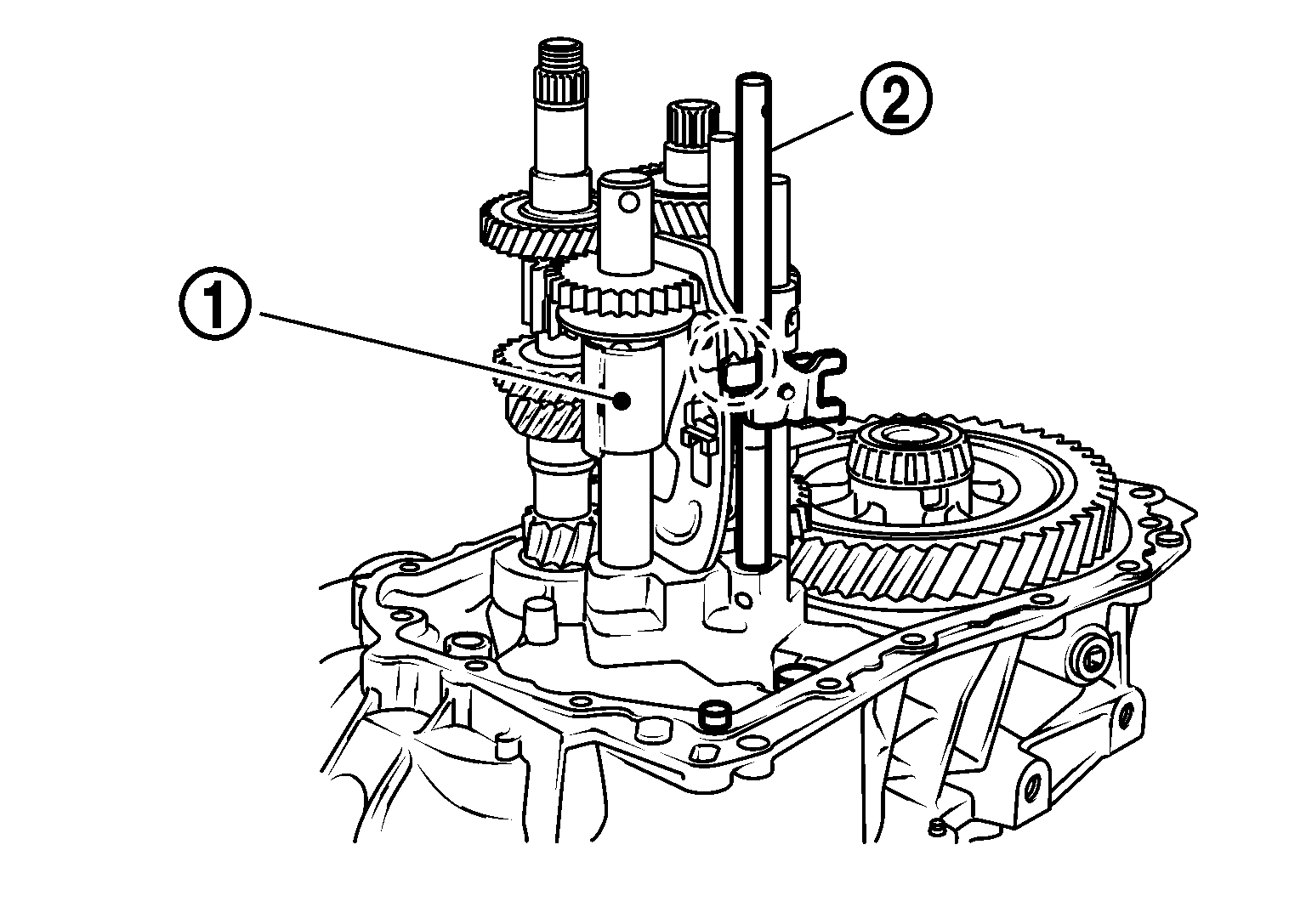 2
1