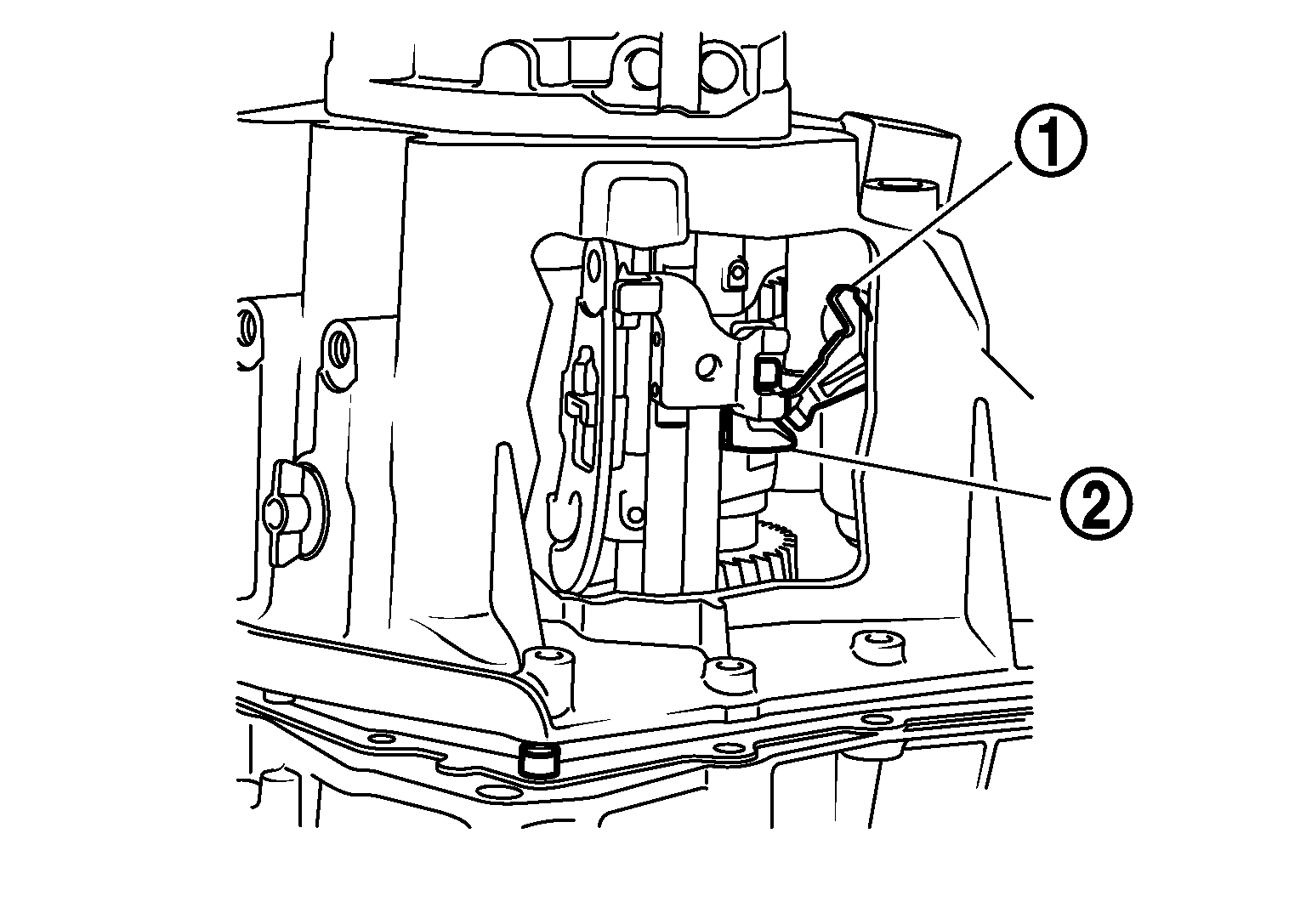 1
2