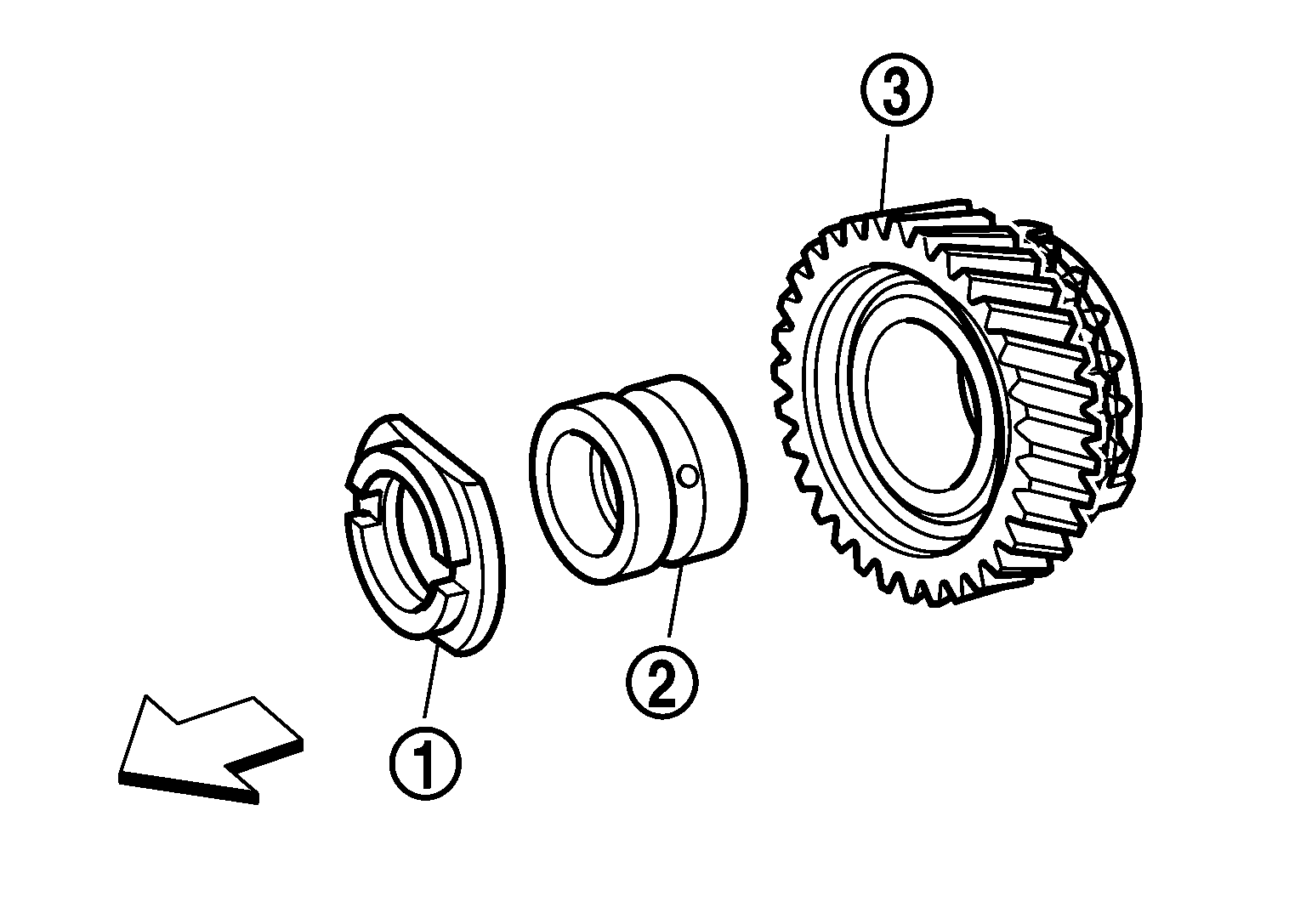 3
2
1