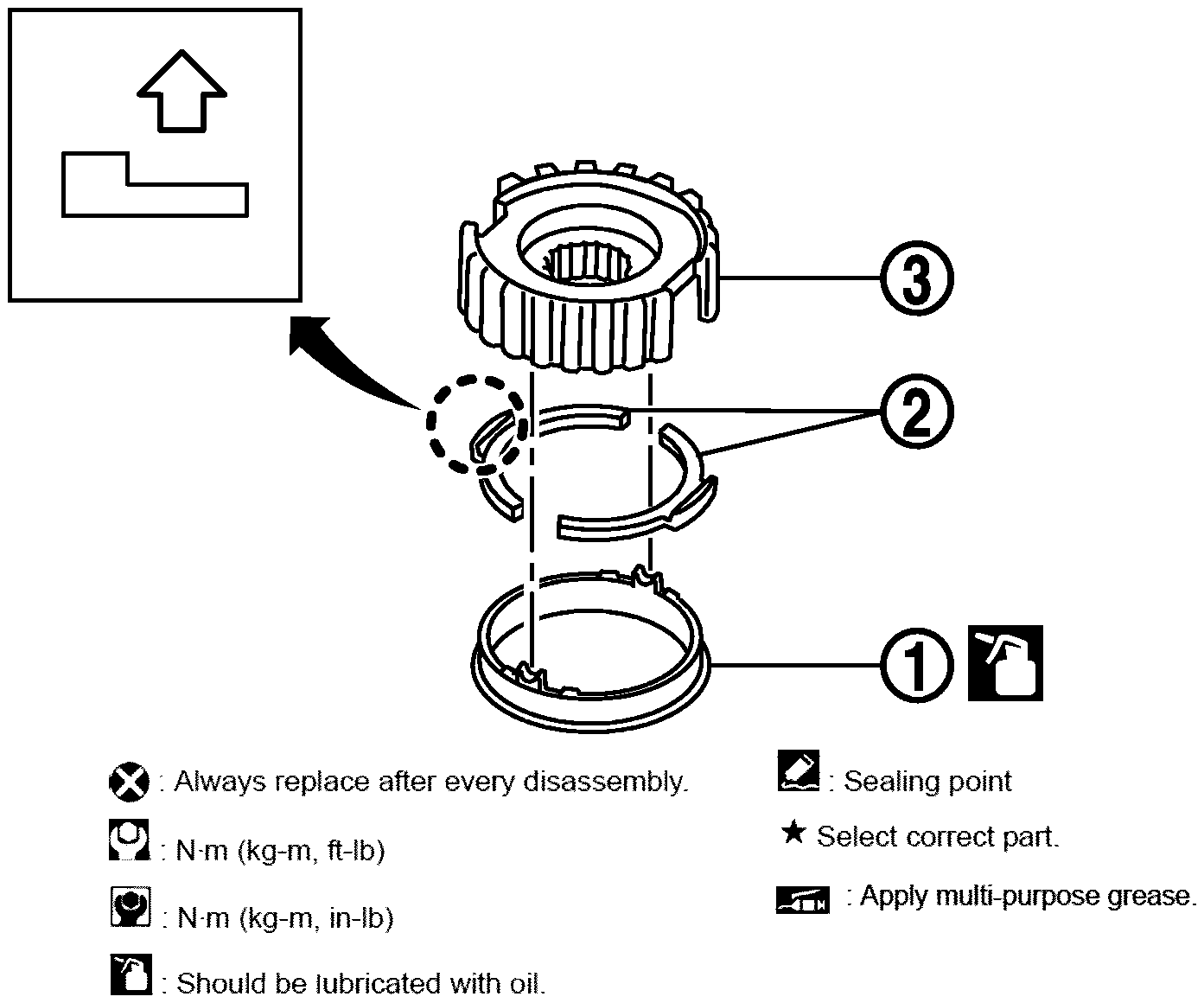 ③

②

①

: Always replace after every disassembly.

: N·m (kg-m, ft-lb)

: N·m (kg-m, in-lb)

: Should be lubricated with oil.

: Sealing point

★ Select correct part.

: Apply multi-purpose grease.