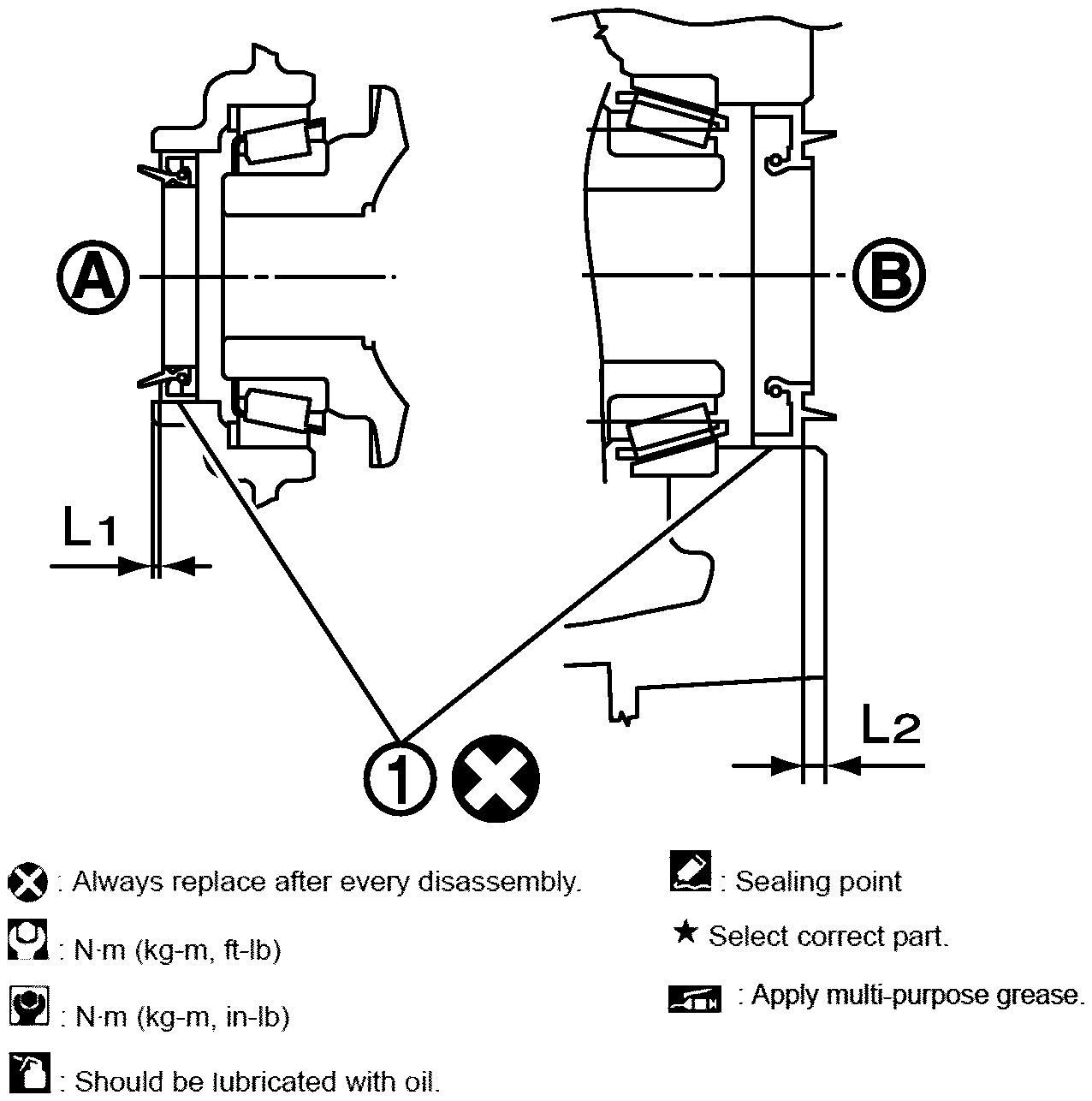 A

B

L1

L2

1

: Always replace after every disassembly.

: N·m (kg-m, ft-lb)

: N·m (kg-m, in-lb)

: Should be lubricated with oil.

: Sealing point

★ Select correct part.

: Apply multi-purpose grease.