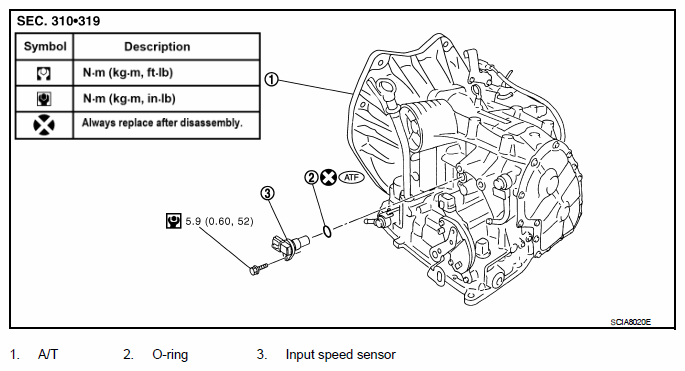 SEC. 310•319

| Symbol | Description |
|---|---|
| | N·m (kg-m, ft-lb) |
| | N·m (kg-m, in-lb) |
| | Always replace after disassembly. |

1

2 ATF

3

5.9 (0.60, 52)

SCIA8020E

1. A/T 2. O-ring 3. Input speed sensor