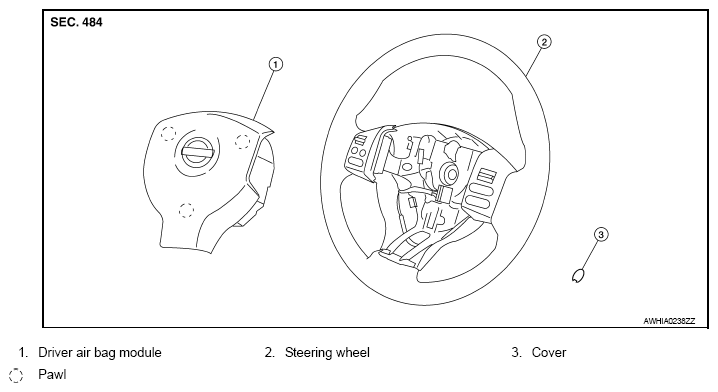 SEC. 484

1

2

3

AWHIA0238ZZ

1. Driver air bag module
2. Steering wheel
3. Cover

Pawl