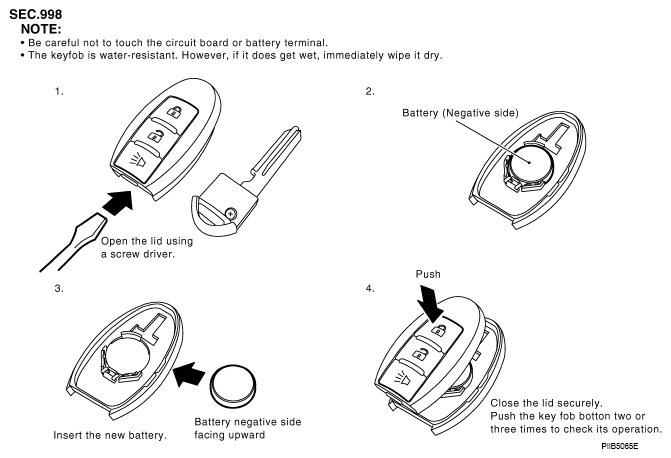 SEC.998
NOTE:
• Be careful not to touch the circuit board or battery terminal.
• The keyfob is water-resistant. However, if it does get wet, immediately wipe it dry.

1.

Open the lid using a screw driver.

2.

Battery (Negative side)

3.

Insert the new battery.

Battery negative side facing upward

4.

Push

Close the lid securely.
Push the key fob botton two or three times to check its operation.

PIIB5065E