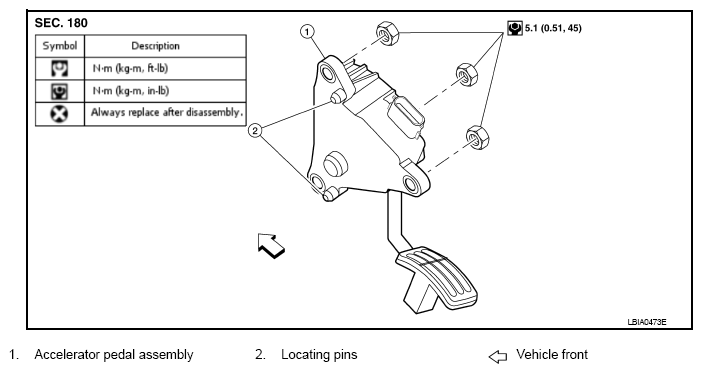 SEC. 180

| Symbol | Description |
|---|---|
| | N·m (kg-m, ft-lb) |
| | N·m (kg-m, in-lb) |
| | Always replace after disassembly. |

1

2

5.1 (0.51, 45)

LBIA0473E

1. Accelerator pedal assembly 2. Locating pins Vehicle front