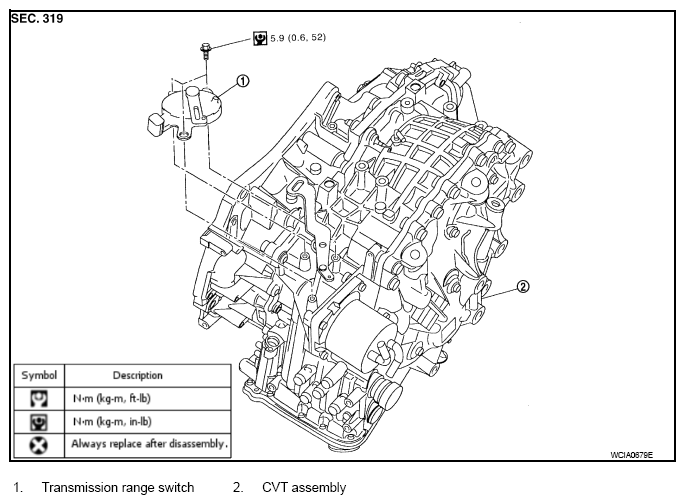 SEC. 319

5.9 (0.6, 52)

1

2

| Symbol | Description |
|---|---|
| | N·m (kg-m, ft-lb) |
| | N·m (kg-m, in-lb) |
| | Always replace after disassembly. |

WCIA0679E

1. Transmission range switch
2. CVT assembly