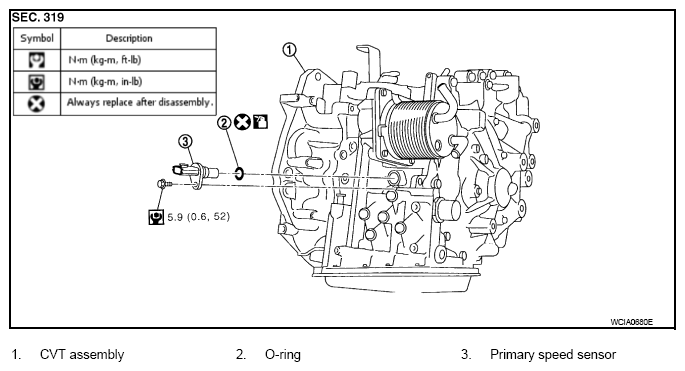 SEC. 319

| Symbol | Description |
|---|---|
|  | N·m (kg-m, ft-lb) |
|  | N·m (kg-m, in-lb) |
|  | Always replace after disassembly. |

①

②

③

5.9 (0.6, 52)

WCIA0680E

1. CVT assembly
2. O-ring
3. Primary speed sensor