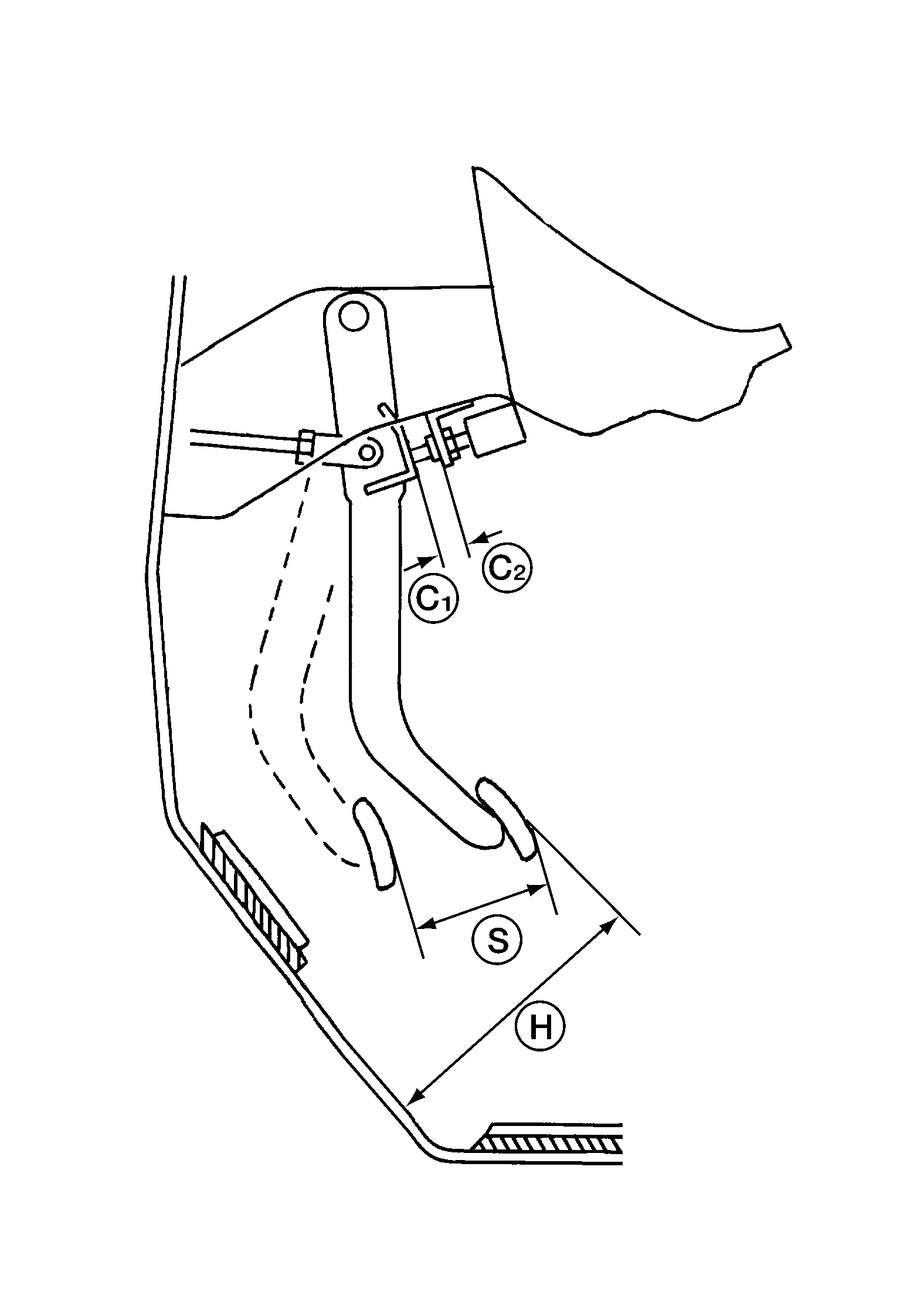 $C_2$

$C_1$

S

H