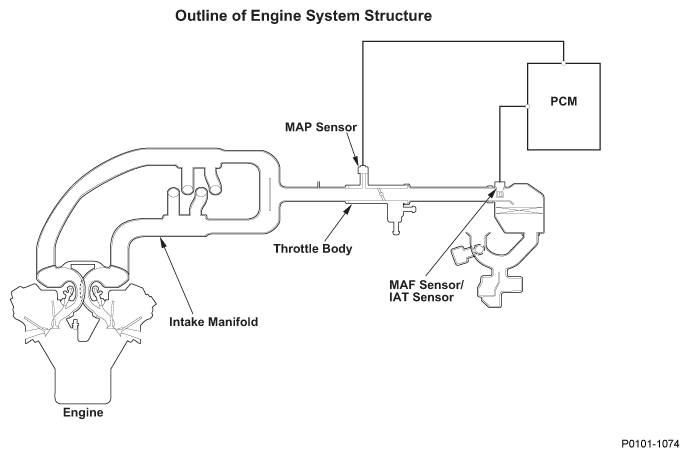 Outline of Engine System Structure

PCM

MAP Sensor

Throttle Body

MAF Sensor/
IAT Sensor

Intake Manifold

Engine

P0101-1074