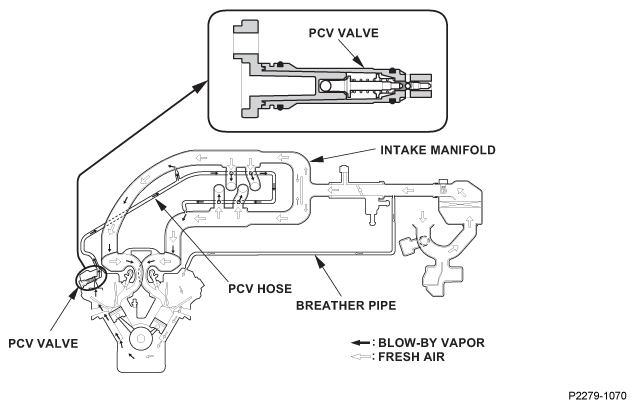 PCV VALVE

INTAKE MANIFOLD

PCV HOSE

BREATHER PIPE

PCV VALVE

: BLOW-BY VAPOR
: FRESH AIR

P2279-1070