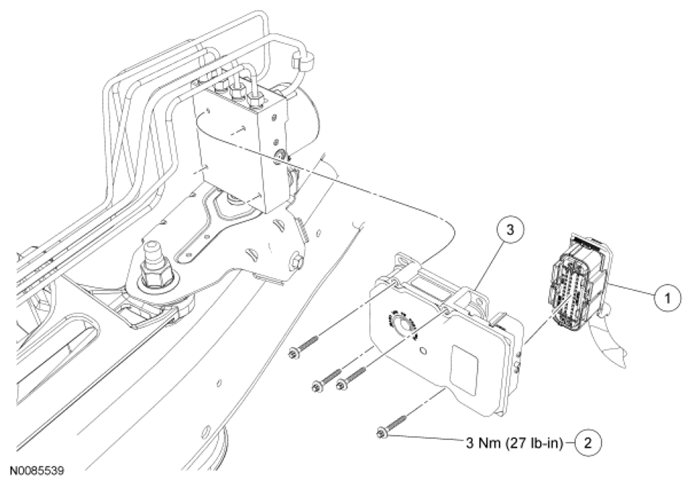 3

1

3 Nm (27 lb-in)

2

N0085539