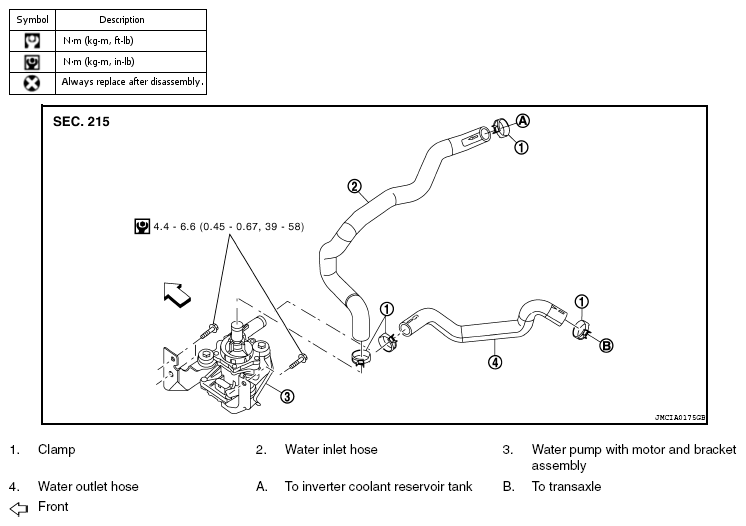 | Symbol | Description |
|---|---|
| | N·m (kg-m, ft-lb) |
| | N·m (kg-m, in-lb) |
| | Always replace after disassembly. |

SEC. 215

A
1
2
4.4 - 6.6 (0.45 - 0.67, 39 - 58)
1
1
B
4
3

JMCIA0175GB

1. Clamp
2. Water inlet hose
3. Water pump with motor and bracket assembly
4. Water outlet hose
A. To inverter coolant reservoir tank
B. To transaxle

Front