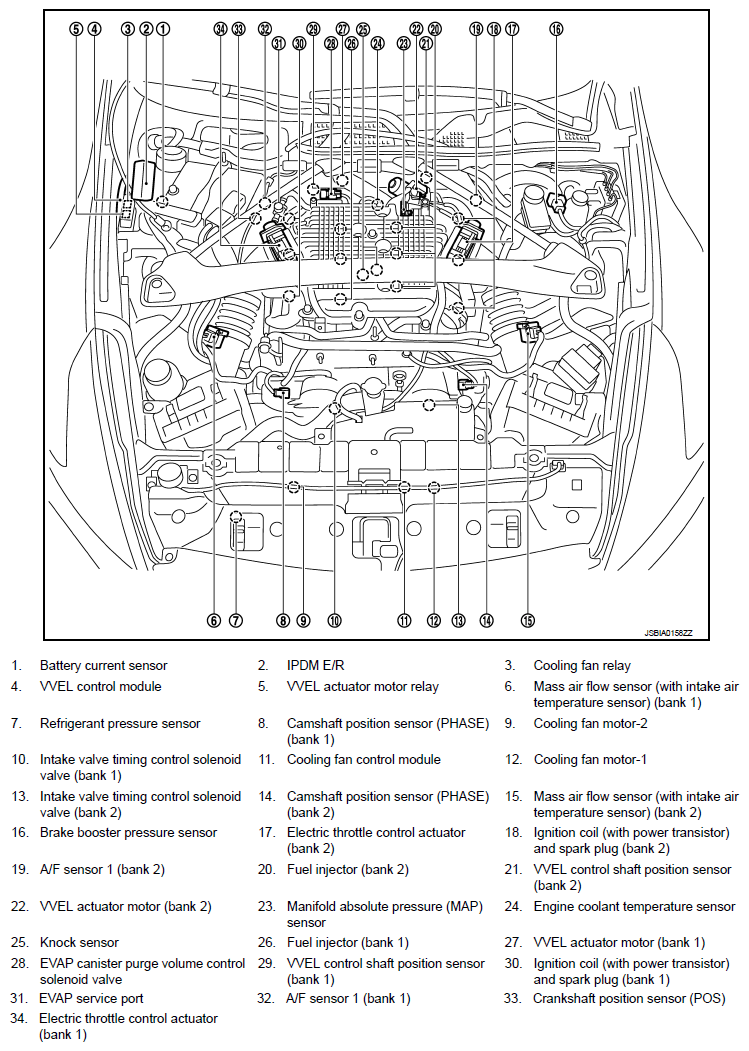 5 4 3 2 1 34 33 32 31 30 29 28 27 26 25 24 23 22 21 20 19 18 17 16

6 7 8 9 10 11 12 13 14 15

JSBIA0158ZZ

| | | | | | |
|---|---|---|---|---|---|
| 1. | Battery current sensor | 2. | IPDM E/R | 3. | Cooling fan relay |
| 4. | VVEL control module | 5. | VVEL actuator motor relay | 6. | Mass air flow sensor (with intake air temperature sensor) (bank 1) |
| 7. | Refrigerant pressure sensor | 8. | Camshaft position sensor (PHASE) (bank 1) | 9. | Cooling fan motor-2 |
| 10. | Intake valve timing control solenoid valve (bank 1) | 11. | Cooling fan control module | 12. | Cooling fan motor-1 |
| 13. | Intake valve timing control solenoid valve (bank 2) | 14. | Camshaft position sensor (PHASE) (bank 2) | 15. | Mass air flow sensor (with intake air temperature sensor) (bank 2) |
| 16. | Brake booster pressure sensor | 17. | Electric throttle control actuator (bank 2) | 18. | Ignition coil (with power transistor) and spark plug (bank 2) |
| 19. | A/F sensor 1 (bank 2) | 20. | Fuel injector (bank 2) | 21. | VVEL control shaft position sensor (bank 2) |
| 22. | VVEL actuator motor (bank 2) | 23. | Manifold absolute pressure (MAP) sensor | 24. | Engine coolant temperature sensor |
| 25. | Knock sensor | 26. | Fuel injector (bank 1) | 27. | VVEL actuator motor (bank 1) |
| 28. | EVAP canister purge volume control solenoid valve | 29. | VVEL control shaft position sensor (bank 1) | 30. | Ignition coil (with power transistor) and spark plug (bank 1) |
| 31. | EVAP service port | 32. | A/F sensor 1 (bank 1) | 33. | Crankshaft position sensor (POS) |
| 34. | Electric throttle control actuator (bank 1) | | | | |