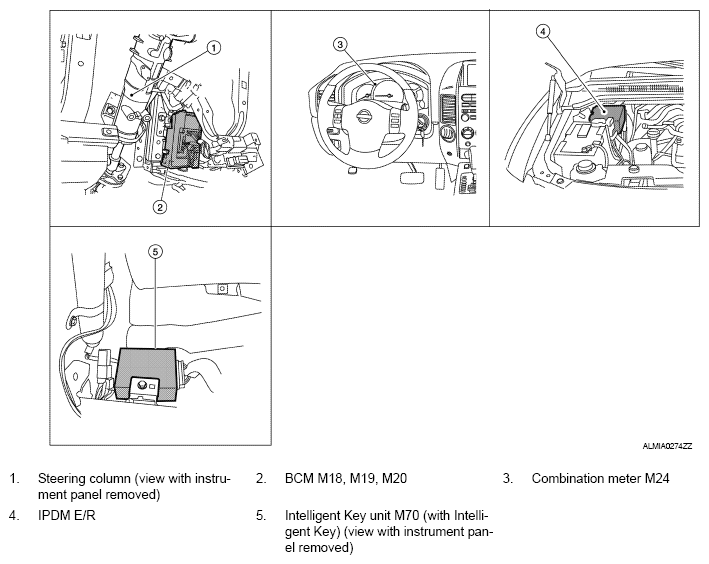 1

2

3

4

5

ALMIA0274ZZ

1. Steering column (view with instrument panel removed)

2. BCM M18, M19, M20

3. Combination meter M24

4. IPDM E/R

5. Intelligent Key unit M70 (with Intelligent Key) (view with instrument panel removed)