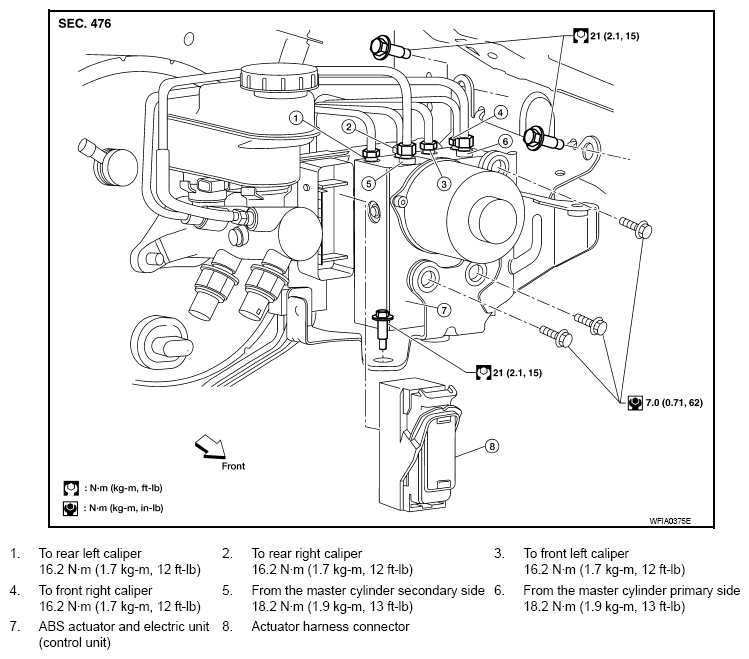 SEC. 476

21 (2.1, 15)

1

2

4

6

5

3

7

21 (2.1, 15)

7.0 (0.71, 62)

8

Front

: N·m (kg-m, ft-lb)

: N·m (kg-m, in-lb)

WFIA0375E

1. To rear left caliper 16.2 N·m (1.7 kg-m, 12 ft-lb)

2. To rear right caliper 16.2 N·m (1.7 kg-m, 12 ft-lb)

3. To front left caliper 16.2 N·m (1.7 kg-m, 12 ft-lb)

4. To front right caliper 16.2 N·m (1.7 kg-m, 12 ft-lb)

5. From the master cylinder secondary side 18.2 N·m (1.9 kg-m, 13 ft-lb)

6. From the master cylinder primary side 18.2 N·m (1.9 kg-m, 13 ft-lb)

7. ABS actuator and electric unit (control unit)

8. Actuator harness connector