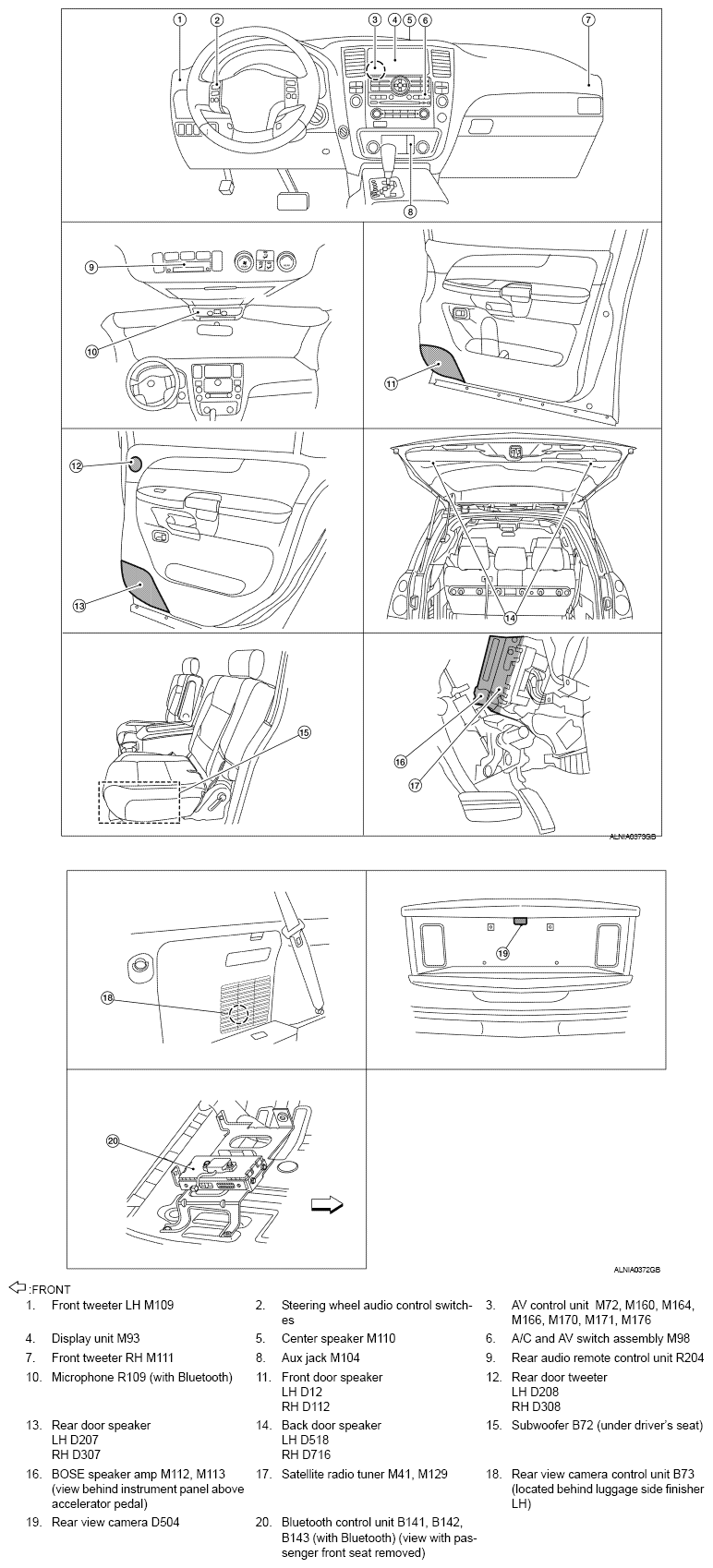 1 2 3 4 5 6 7

8

9

10

11

12

13

14

15

16

17

ALNIA0373GB

18

19

20

ALNIA0372GB

:FRONT

1. Front tweeter LH M109
2. Steering wheel audio control switches
3. AV control unit M72, M160, M164, M166, M170, M171, M176
4. Display unit M93
5. Center speaker M110
6. A/C and AV switch assembly M98
7. Front tweeter RH M111
8. Aux jack M104
9. Rear audio remote control unit R204
10. Microphone R109 (with Bluetooth)
11. Front door speaker LH D12 RH D112
12. Rear door tweeter LH D208 RH D308
13. Rear door speaker LH D207 RH D307
14. Back door speaker LH D518 RH D716
15. Subwoofer B72 (under driver's seat)
16. BOSE speaker amp M112, M113 (view behind instrument panel above accelerator pedal)
17. Satellite radio tuner M41, M129
18. Rear view camera control unit B73 (located behind luggage side finisher LH)
19. Rear view camera D504
20. Bluetooth control unit B141, B142, B143 (with Bluetooth) (view with passenger front seat removed)