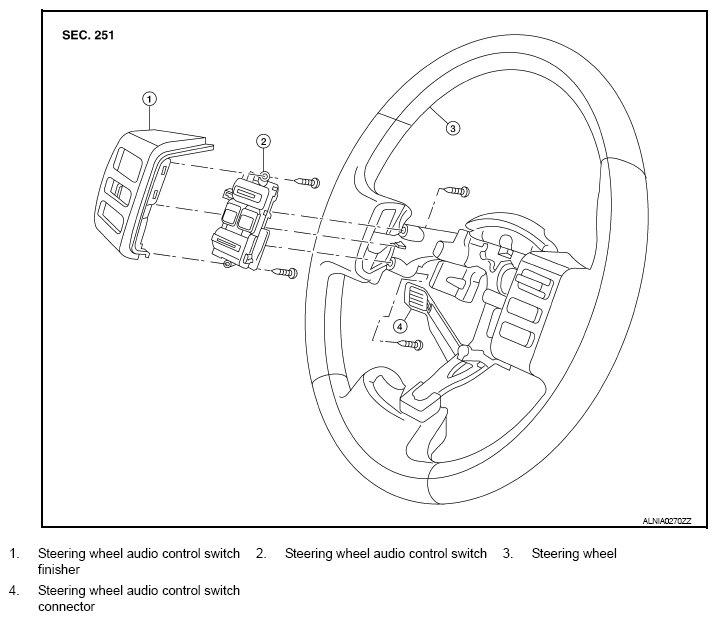 SEC. 251

1

2

3

4

ALNIA0270ZZ

1. Steering wheel audio control switch finisher
2. Steering wheel audio control switch
3. Steering wheel
4. Steering wheel audio control switch connector