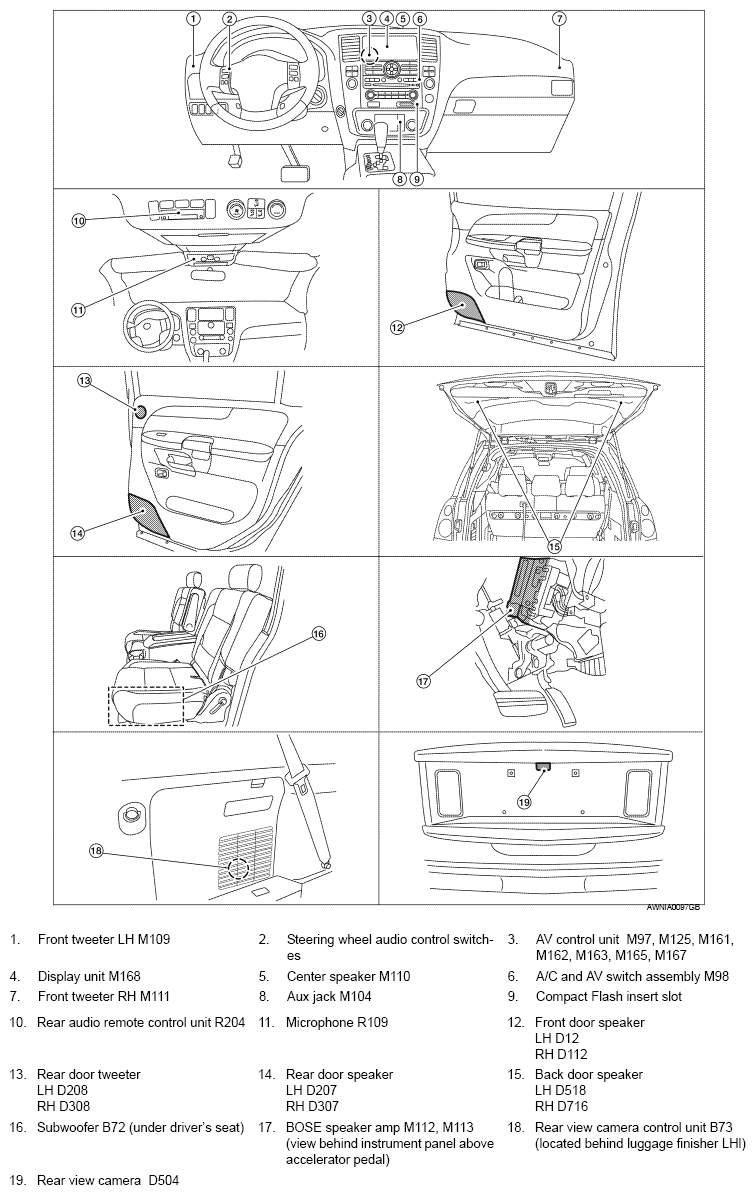 1 2 3 4 5 6 7

8 9

10

11

12

13

14

15

16

17

18

19

AWNIA0097GB

1. Front tweeter LH M109
2. Steering wheel audio control switches
3. AV control unit M97, M125, M161, M162, M163, M165, M167
4. Display unit M168
5. Center speaker M110
6. A/C and AV switch assembly M98
7. Front tweeter RH M111
8. Aux jack M104
9. Compact Flash insert slot
10. Rear audio remote control unit R204
11. Microphone R109
12. Front door speaker LH D12 RH D112
13. Rear door tweeter LH D208 RH D308
14. Rear door speaker LH D207 RH D307
15. Back door speaker LH D518 RH D716
16. Subwoofer B72 (under driver's seat)
17. BOSE speaker amp M112, M113 (view behind instrument panel above accelerator pedal)
18. Rear view camera control unit B73 (located behind luggage finisher LHI)
19. Rear view camera D504