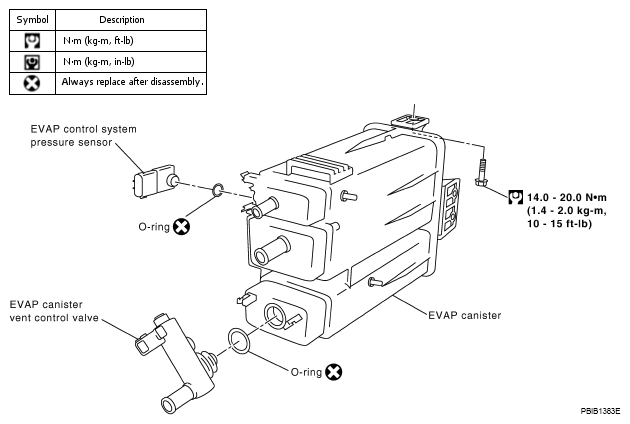 | Symbol | Description |
|---|---|
|  | N·m (kg-m, ft-lb) |
|  | N·m (kg-m, in-lb) |
|  | Always replace after disassembly. |

EVAP control system pressure sensor

O-ring

14.0 - 20.0 N•m (1.4 - 2.0 kg-m, 10 - 15 ft-lb)

EVAP canister vent control valve

EVAP canister

O-ring

PBIB1383E