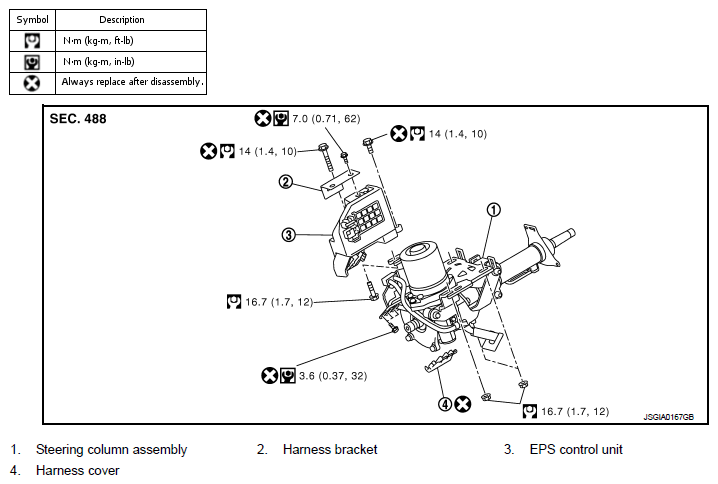 | Symbol | Description |
|---|---|
|  | N·m (kg-m, ft-lb) |
|  | N·m (kg-m, in-lb) |
|  | Always replace after disassembly. |

SEC. 488

7.0 (0.71, 62)

14 (1.4, 10)

14 (1.4, 10)

2

3

1

16.7 (1.7, 12)

3.6 (0.37, 32)

4

16.7 (1.7, 12)

JSGIA0167GB

1. Steering column assembly
2. Harness bracket
3. EPS control unit
4. Harness cover