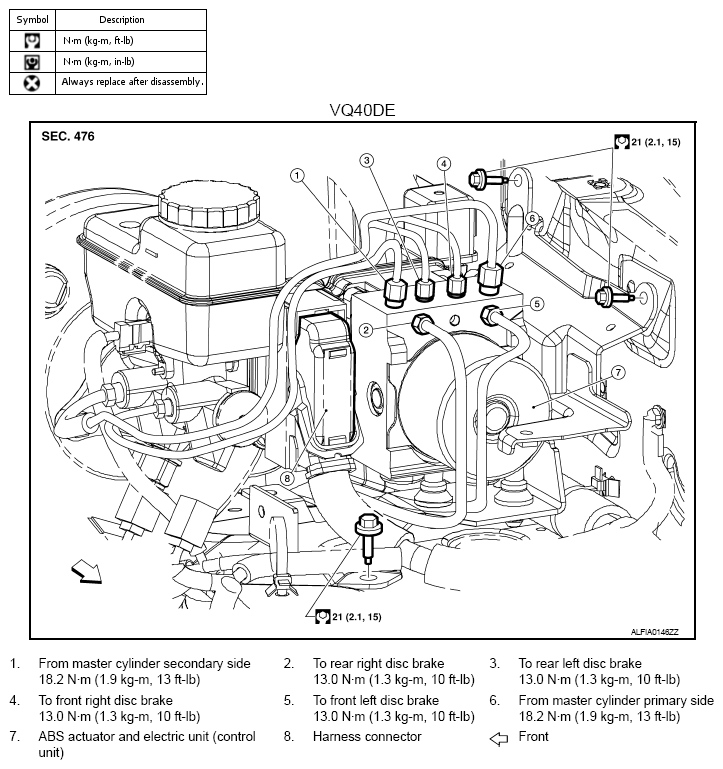 | Symbol | Description |
|---|---|
| | N·m (kg-m, ft-lb) |
| | N·m (kg-m, in-lb) |
| | Always replace after disassembly. |

VQ40DE

SEC. 476

21 (2.1, 15)

1

3

4

6

5

2

7

8

21 (2.1, 15)

ALFIA0146ZZ

1. From master cylinder secondary side 18.2 N·m (1.9 kg-m, 13 ft-lb)

2. To rear right disc brake 13.0 N·m (1.3 kg-m, 10 ft-lb)

3. To rear left disc brake 13.0 N·m (1.3 kg-m, 10 ft-lb)

4. To front right disc brake 13.0 N·m (1.3 kg-m, 10 ft-lb)

5. To front left disc brake 13.0 N·m (1.3 kg-m, 10 ft-lb)

6. From master cylinder primary side 18.2 N·m (1.9 kg-m, 13 ft-lb)

7. ABS actuator and electric unit (control unit)

8. Harness connector

Front