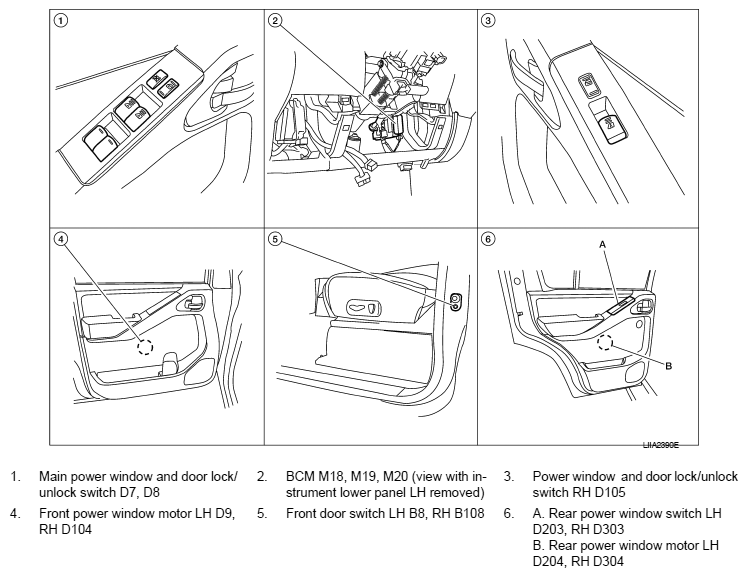 1

2

3

4

5

6

A

B

LIIA2390E

1. Main power window and door lock/unlock switch D7, D8

2. BCM M18, M19, M20 (view with instrument lower panel LH removed)

3. Power window and door lock/unlock switch RH D105

4. Front power window motor LH D9, RH D104

5. Front door switch LH B8, RH B108

6. A. Rear power window switch LH D203, RH D303
B. Rear power window motor LH D204, RH D304