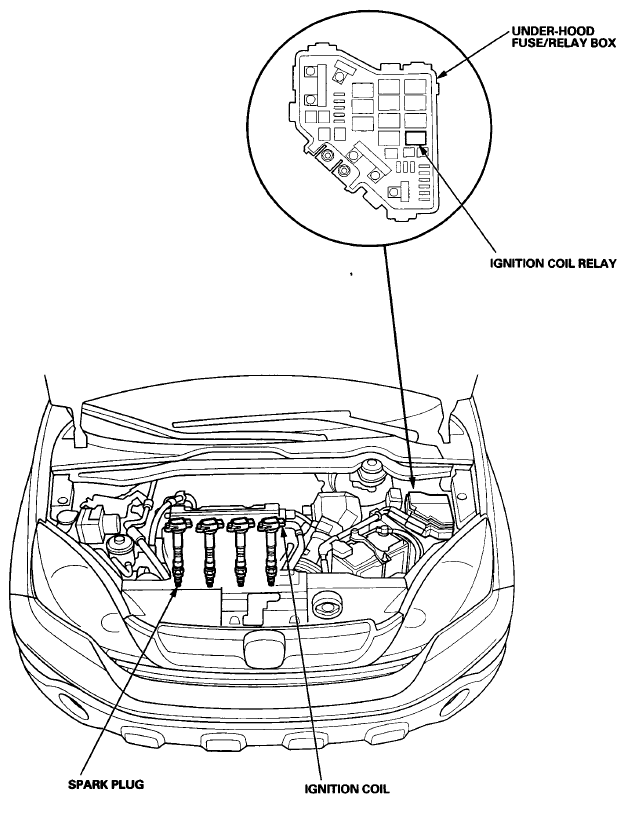 UNDER-HOOD FUSE/RELAY BOX

IGNITION COIL RELAY

SPARK PLUG

IGNITION COIL