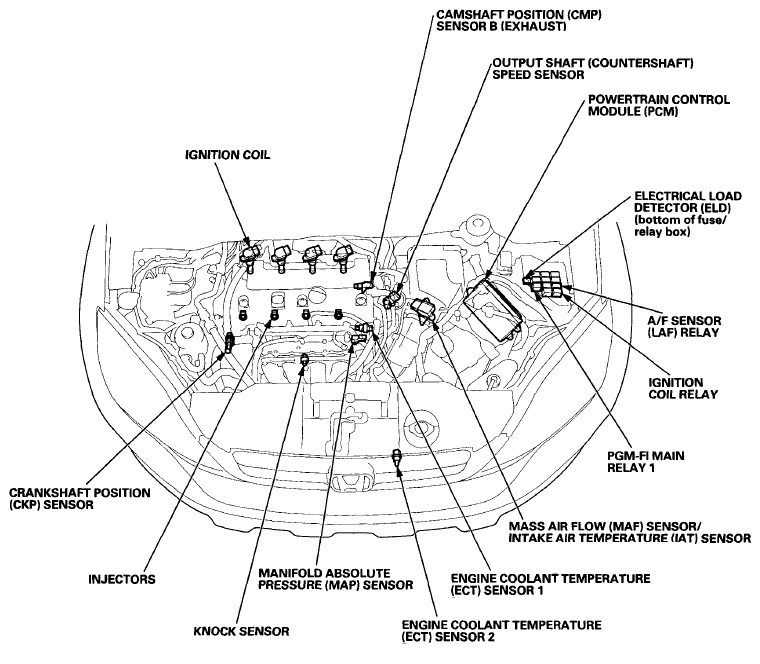 CAMSHAFT POSITION (CMP) SENSOR B (EXHAUST)

OUTPUT SHAFT (COUNTERSHAFT) SPEED SENSOR

POWERTRAIN CONTROL MODULE (PCM)

IGNITION COIL

ELECTRICAL LOAD DETECTOR (ELD) (bottom of fuse/ relay box)

A/F SENSOR (LAF) RELAY

IGNITION COIL RELAY

PGM-FI MAIN RELAY 1

CRANKSHAFT POSITION (CKP) SENSOR

MASS AIR FLOW (MAF) SENSOR/ INTAKE AIR TEMPERATURE (IAT) SENSOR

INJECTORS

MANIFOLD ABSOLUTE PRESSURE (MAP) SENSOR

ENGINE COOLANT TEMPERATURE (ECT) SENSOR 1

KNOCK SENSOR

ENGINE COOLANT TEMPERATURE (ECT) SENSOR 2