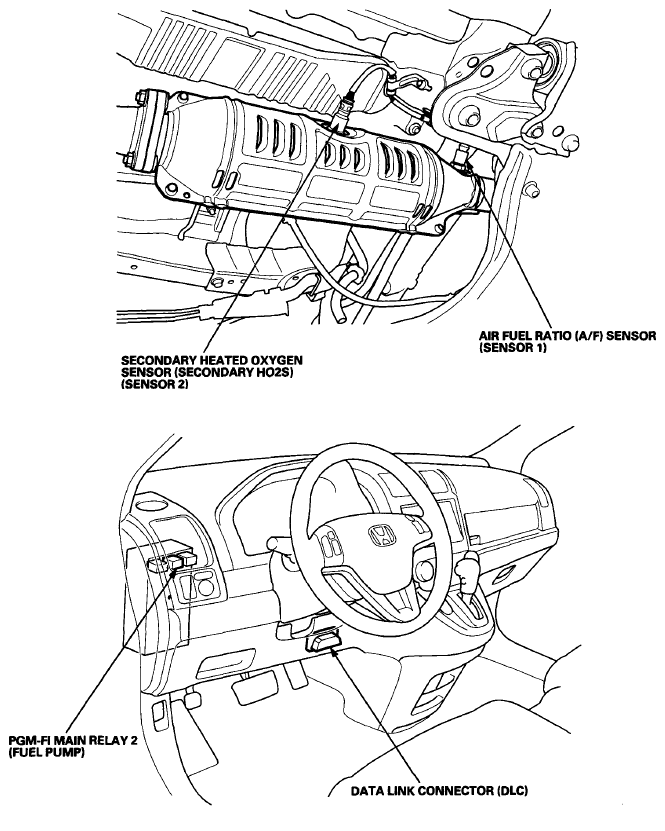 AIR FUEL RATIO (A/F) SENSOR
(SENSOR 1)

SECONDARY HEATED OXYGEN
SENSOR (SECONDARY HO2S)
(SENSOR 2)

PGM-FI MAIN RELAY 2
(FUEL PUMP)

DATA LINK CONNECTOR (DLC)