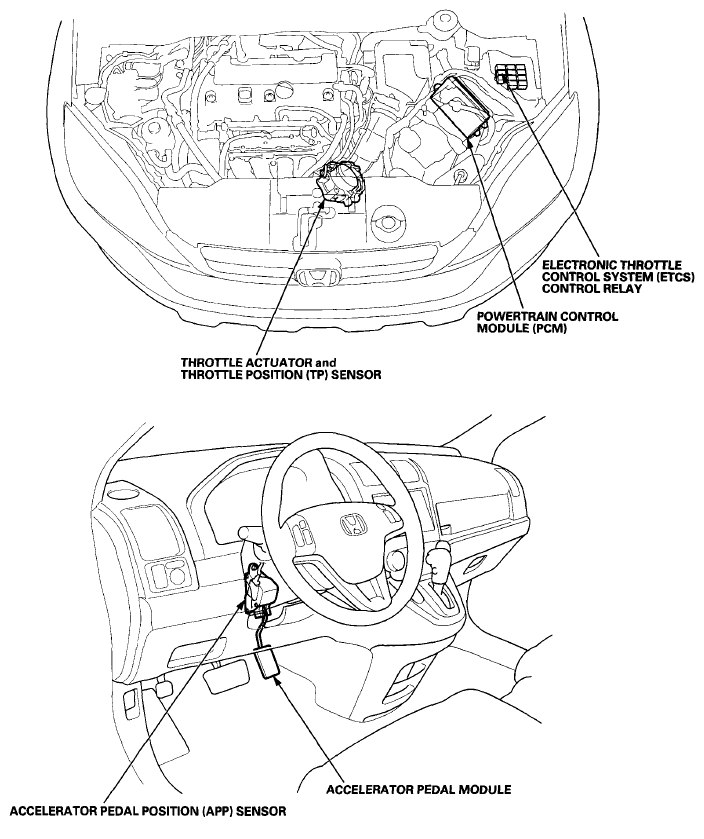 ELECTRONIC THROTTLE CONTROL SYSTEM (ETCS) CONTROL RELAY

POWERTRAIN CONTROL MODULE (PCM)

THROTTLE ACTUATOR and THROTTLE POSITION (TP) SENSOR

ACCELERATOR PEDAL MODULE

ACCELERATOR PEDAL POSITION (APP) SENSOR