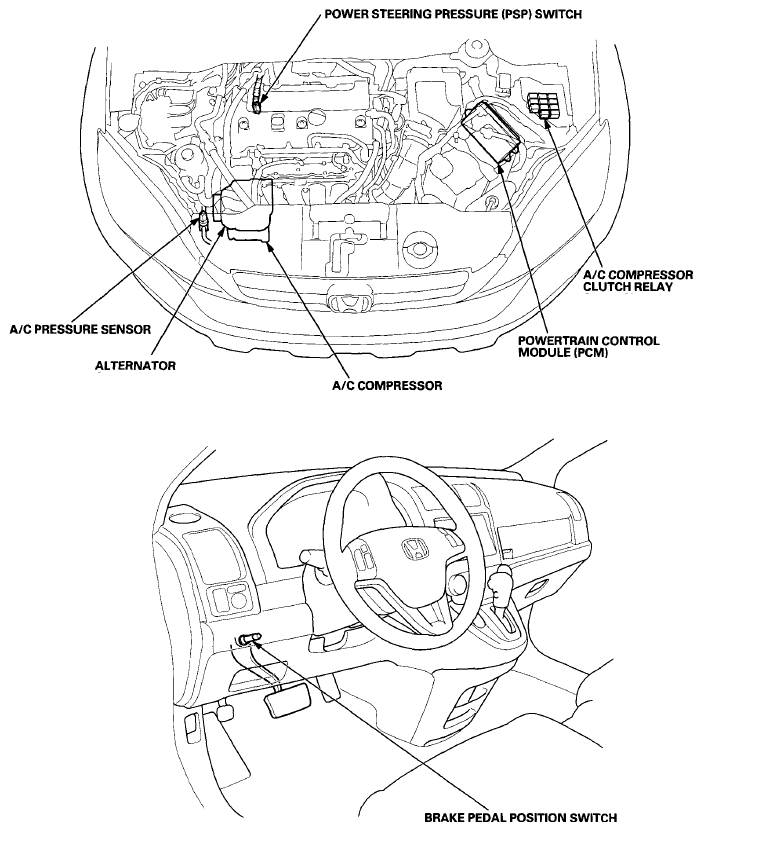 POWER STEERING PRESSURE (PSP) SWITCH

A/C COMPRESSOR CLUTCH RELAY

A/C PRESSURE SENSOR

POWERTRAIN CONTROL MODULE (PCM)

ALTERNATOR

A/C COMPRESSOR

BRAKE PEDAL POSITION SWITCH