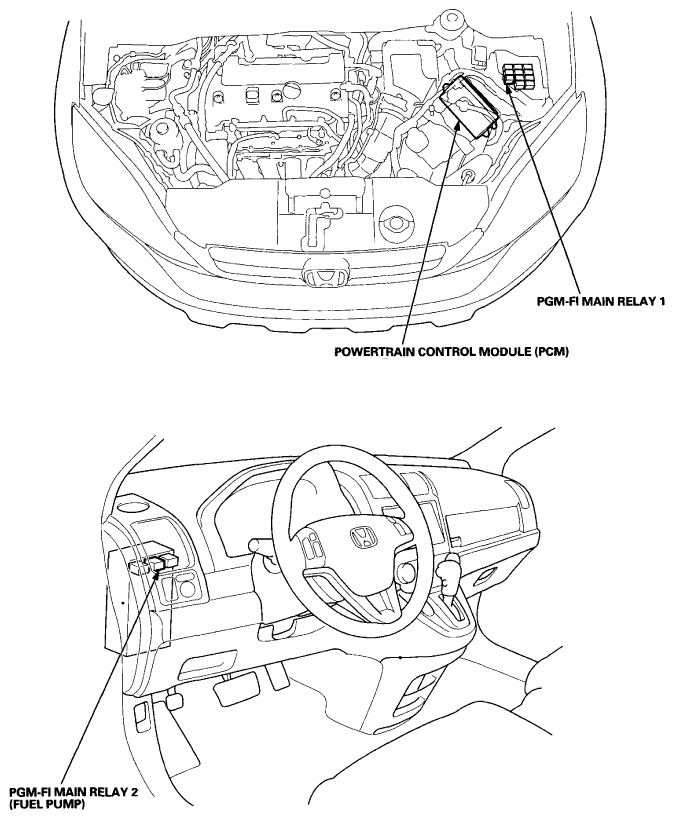 PGM-FI MAIN RELAY 1

POWERTRAIN CONTROL MODULE (PCM)

PGM-FI MAIN RELAY 2
(FUEL PUMP)