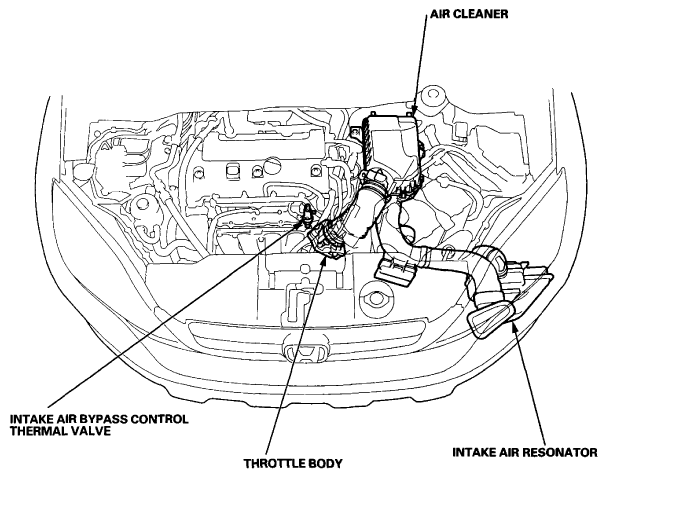 AIR CLEANER

INTAKE AIR BYPASS CONTROL THERMAL VALVE

THROTTLE BODY

INTAKE AIR RESONATOR