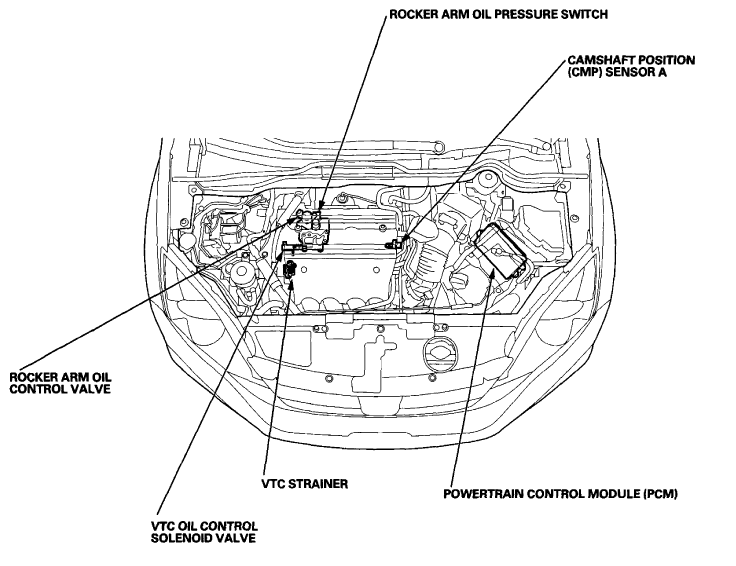 ROCKER ARM OIL PRESSURE SWITCH

CAMSHAFT POSITION (CMP) SENSOR A

ROCKER ARM OIL CONTROL VALVE

VTC STRAINER

POWERTRAIN CONTROL MODULE (PCM)

VTC OIL CONTROL SOLENOID VALVE