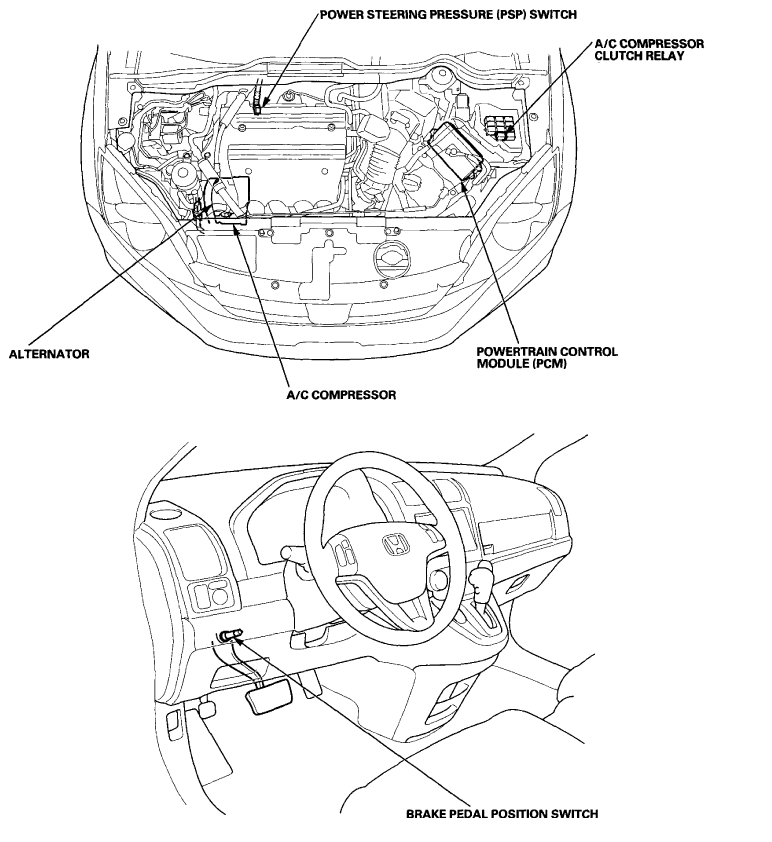 POWER STEERING PRESSURE (PSP) SWITCH

A/C COMPRESSOR CLUTCH RELAY

ALTERNATOR

POWERTRAIN CONTROL MODULE (PCM)

A/C COMPRESSOR

BRAKE PEDAL POSITION SWITCH