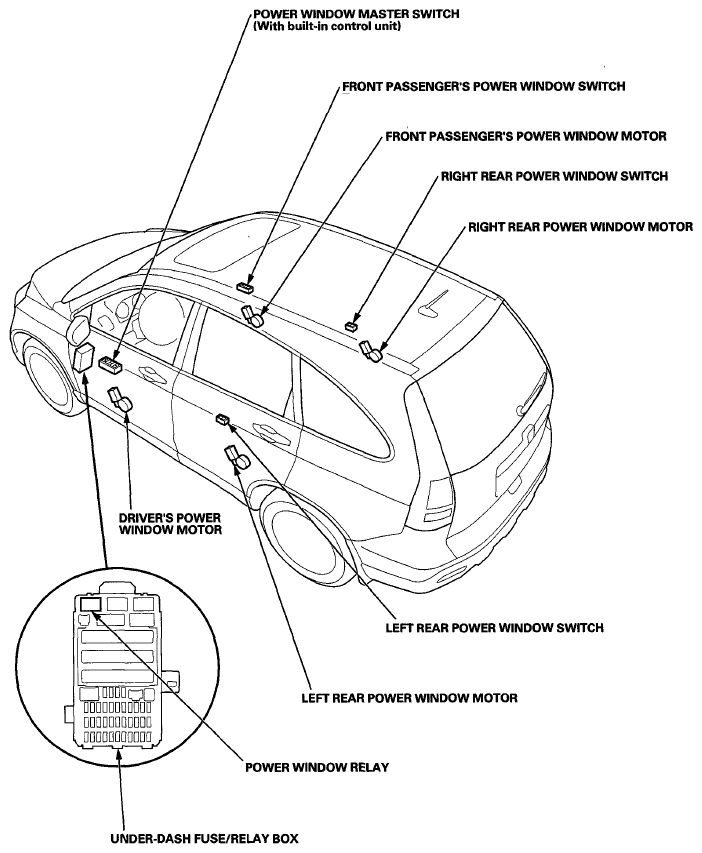 POWER WINDOW MASTER SWITCH
(With built-in control unit)

FRONT PASSENGER'S POWER WINDOW SWITCH

FRONT PASSENGER'S POWER WINDOW MOTOR

RIGHT REAR POWER WINDOW SWITCH

RIGHT REAR POWER WINDOW MOTOR

DRIVER'S POWER WINDOW MOTOR

LEFT REAR POWER WINDOW SWITCH

LEFT REAR POWER WINDOW MOTOR

POWER WINDOW RELAY

UNDER-DASH FUSE/RELAY BOX