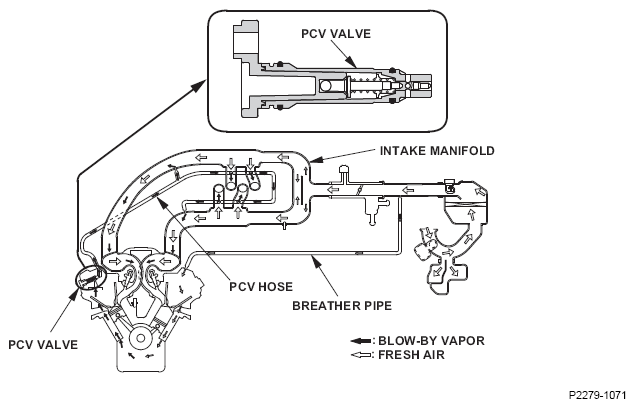 PCV VALVE

INTAKE MANIFOLD

PCV HOSE

BREATHER PIPE

PCV VALVE

: BLOW-BY VAPOR
: FRESH AIR

P2279-1071