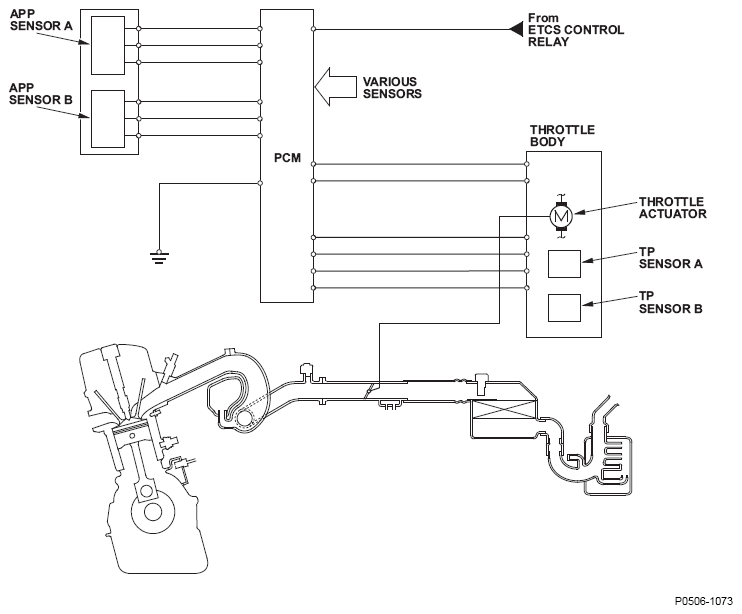 APP SENSOR A

APP SENSOR B

PCM

From ETCS CONTROL RELAY

VARIOUS SENSORS

THROTTLE BODY

M

THROTTLE ACTUATOR

TP SENSOR A

TP SENSOR B

P0506-1073